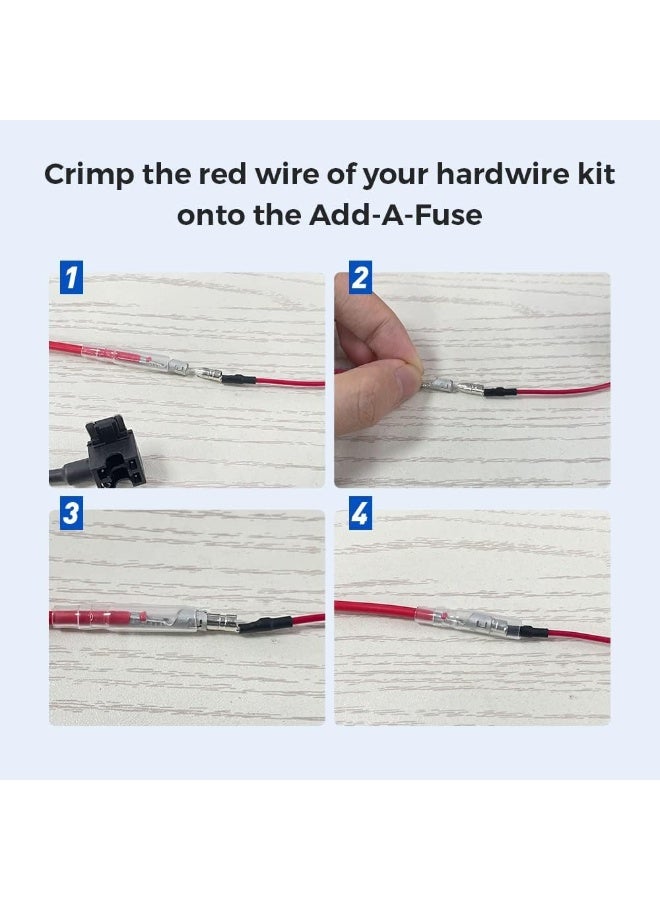 Crimp the red wire of your hardwire kit onto the Add-A-Fuse

1

2

3

4