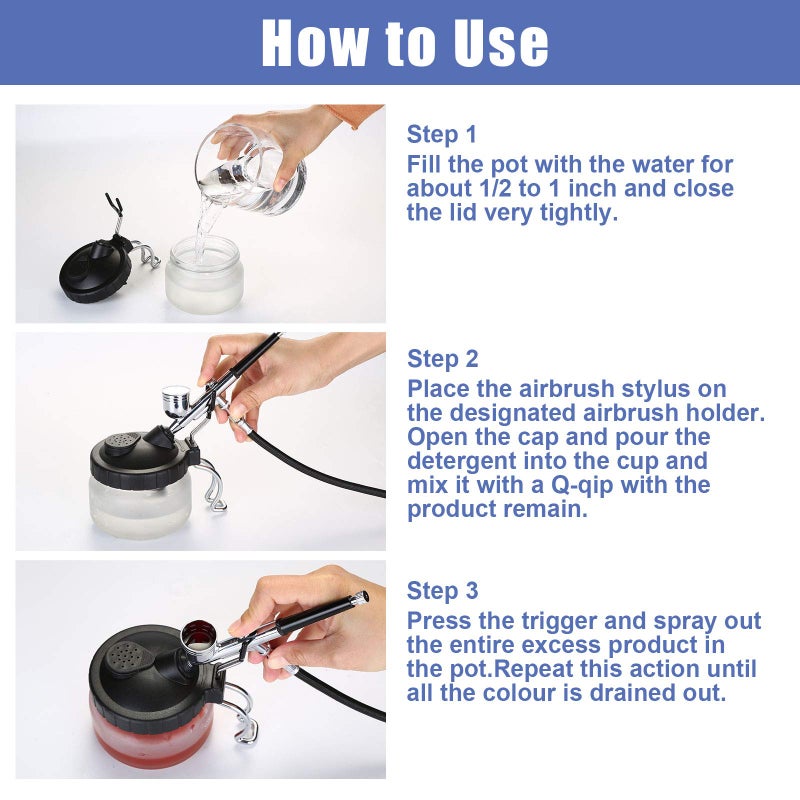 How to Use

Step 1
Fill the pot with the water for about 1/2 to 1 inch and close the lid very tightly.

Step 2
Place the airbrush stylus on the designated airbrush holder. Open the cap and pour the detergent into the cup and mix it with a Q-qip with the product remain.

Step 3
Press the trigger and spray out the entire excess product in the pot.Repeat this action until all the colour is drained out.