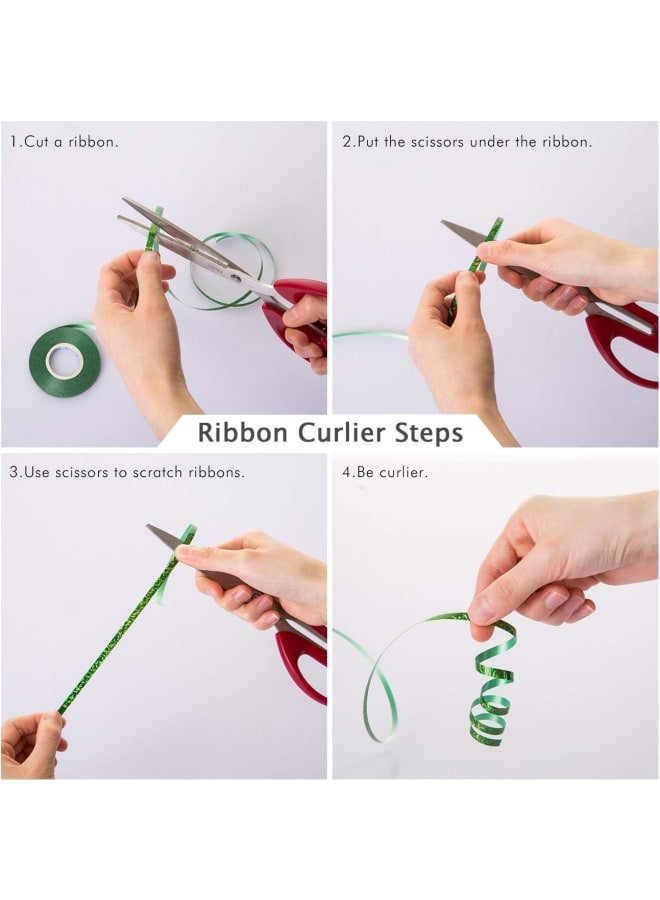 1.Cut a ribbon.

2.Put the scissors under the ribbon.

Ribbon Curlier Steps

3.Use scissors to scratch ribbons.

4.Be curlier.