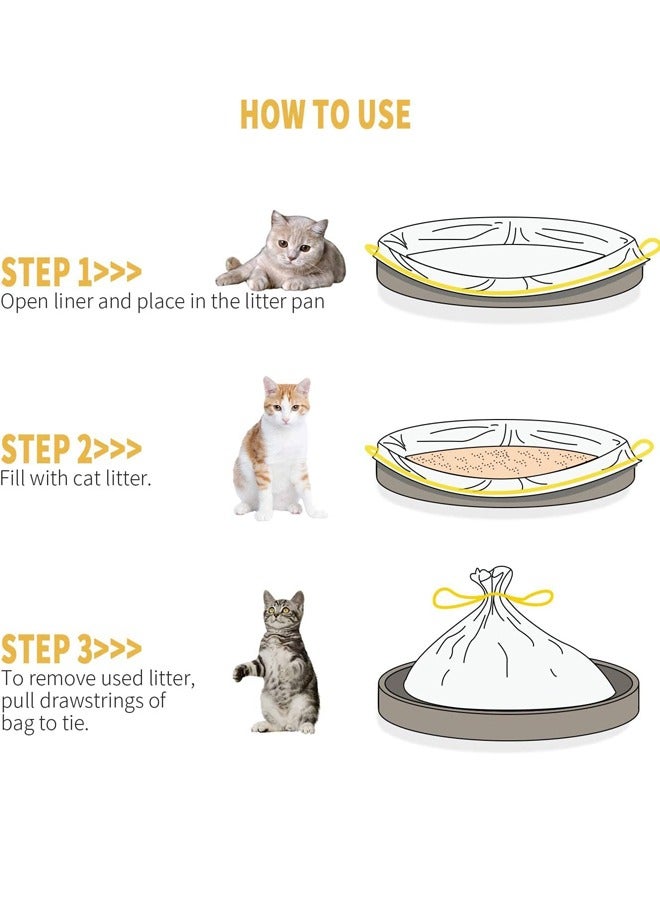 HOW TO USE

STEP 1>>>
Open liner and place in the litter pan

STEP 2>>>
Fill with cat litter.

STEP 3>>>
To remove used litter, pull drawstrings of bag to tie.