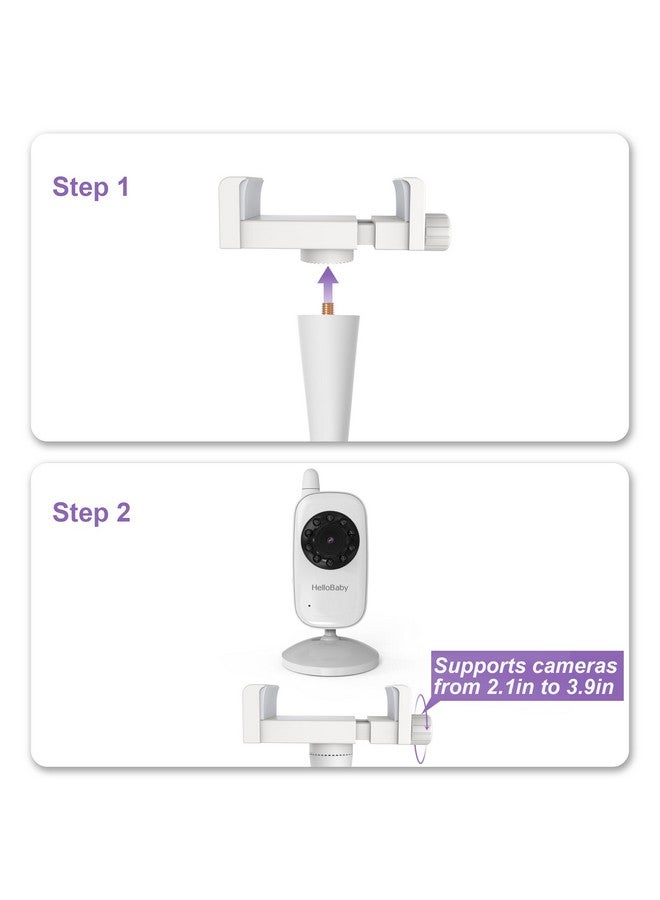 Step 1

Step 2

HelloBaby

Supports cameras from 2.1in to 3.9in