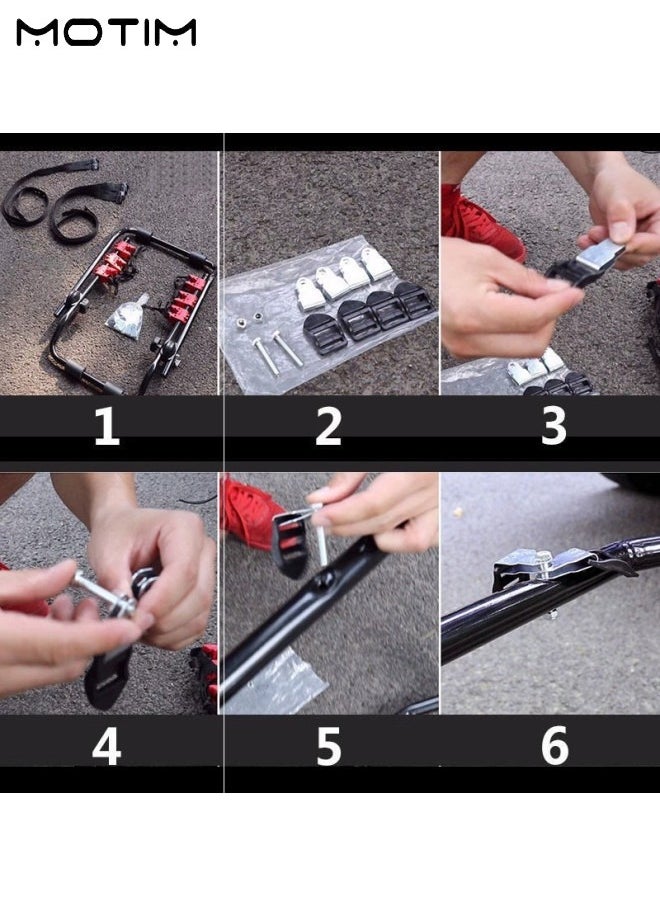 MOTIM

1

2

3

4

5

6