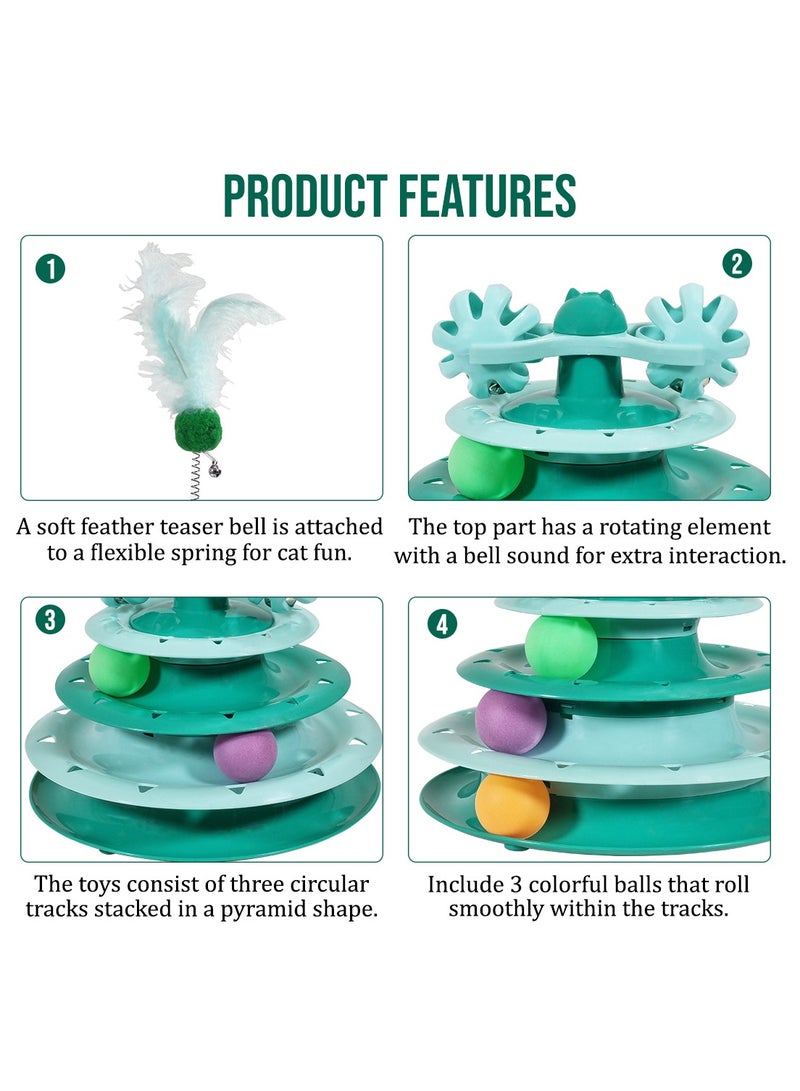 PRODUCT FEATURES

1

A soft feather teaser bell is attached to a flexible spring for cat fun.

2

The top part has a rotating element with a bell sound for extra interaction.

3

The toys consist of three circular tracks stacked in a pyramid shape.

4

Include 3 colorful balls that roll smoothly within the tracks.