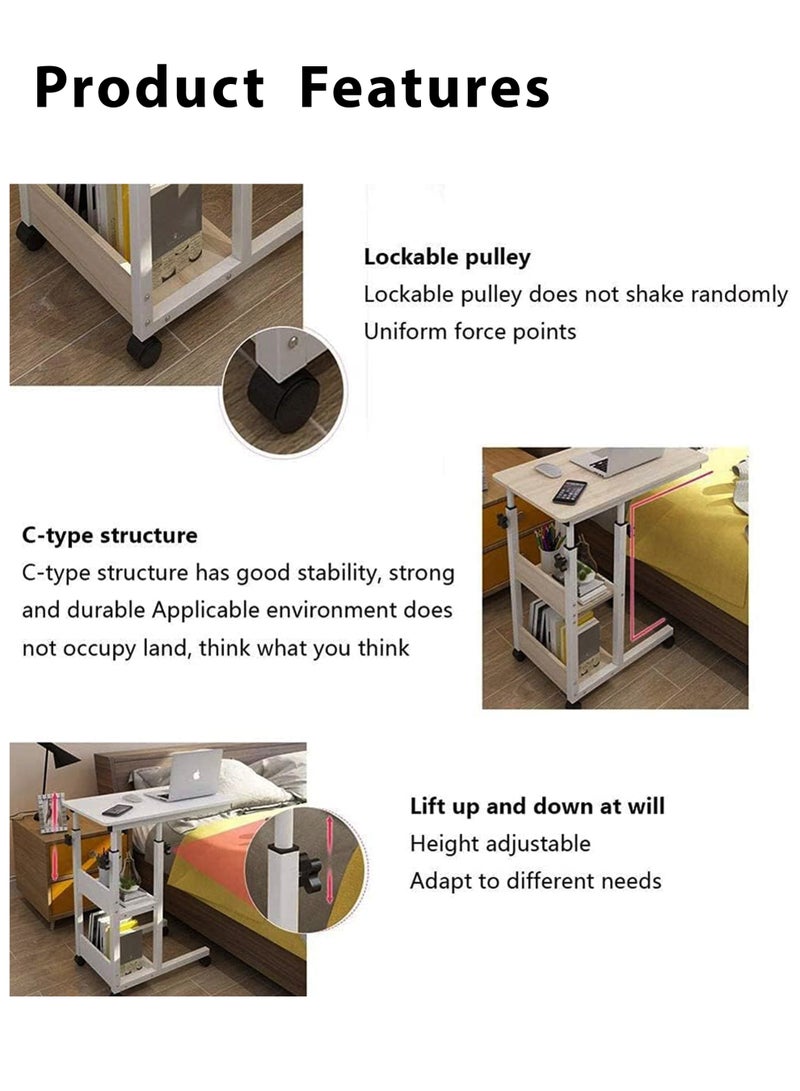 Product Features

Lockable pulley
Lockable pulley does not shake randomly
Uniform force points

C-type structure
C-type structure has good stability, strong and durable Applicable environment does not occupy land, think what you think

Lift up and down at will
Height adjustable
Adapt to different needs