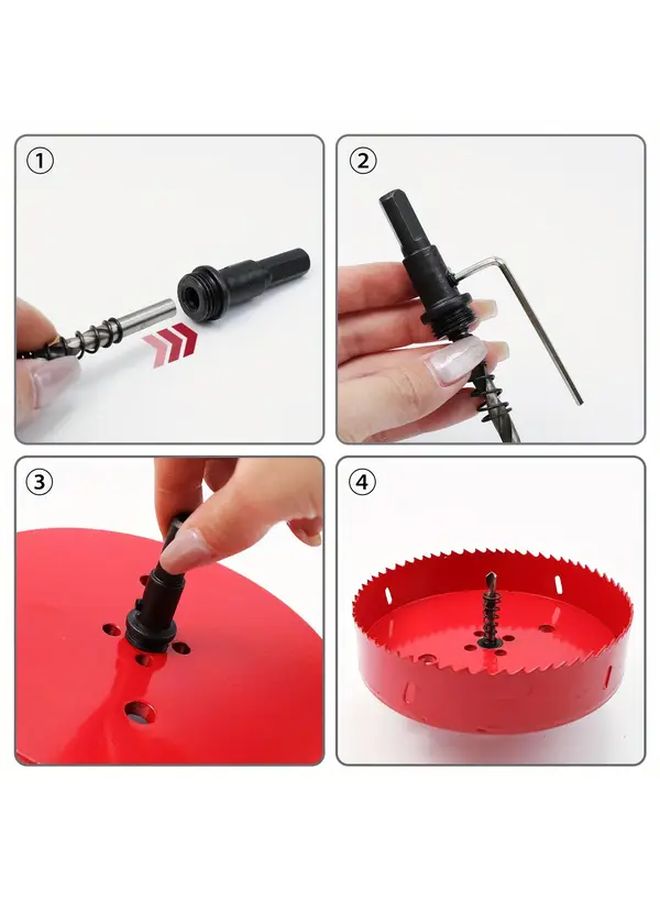 ①
②
③
④