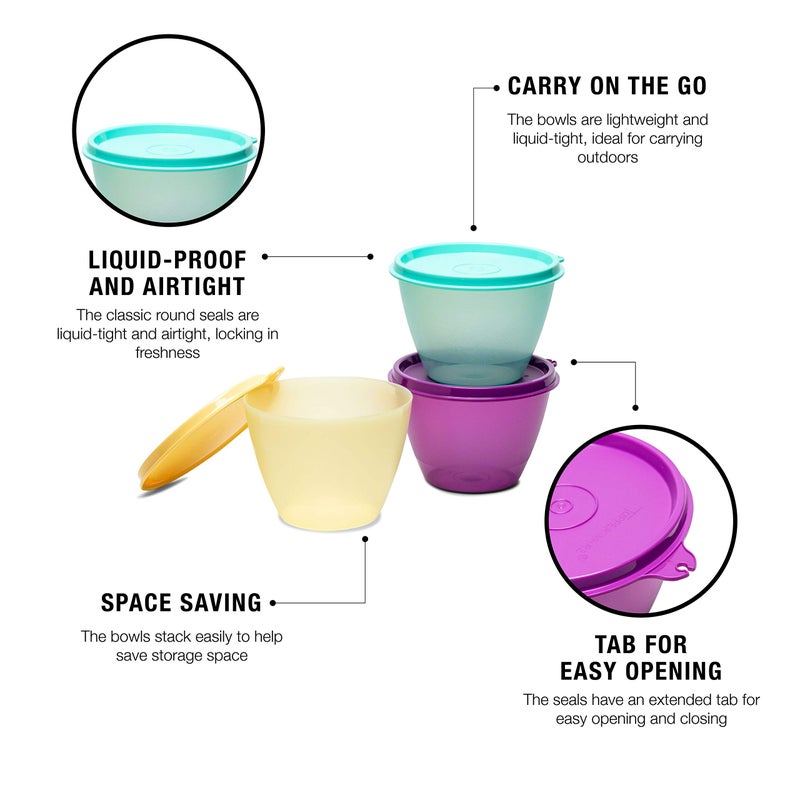 CARRY ON THE GO

The bowls are lightweight and liquid-tight, ideal for carrying outdoors

LIQUID-PROOF AND AIRTIGHT

The classic round seals are liquid-tight and airtight, locking in freshness

SPACE SAVING

The bowls stack easily to help save storage space

TAB FOR EASY OPENING

The seals have an extended tab for easy opening and closing