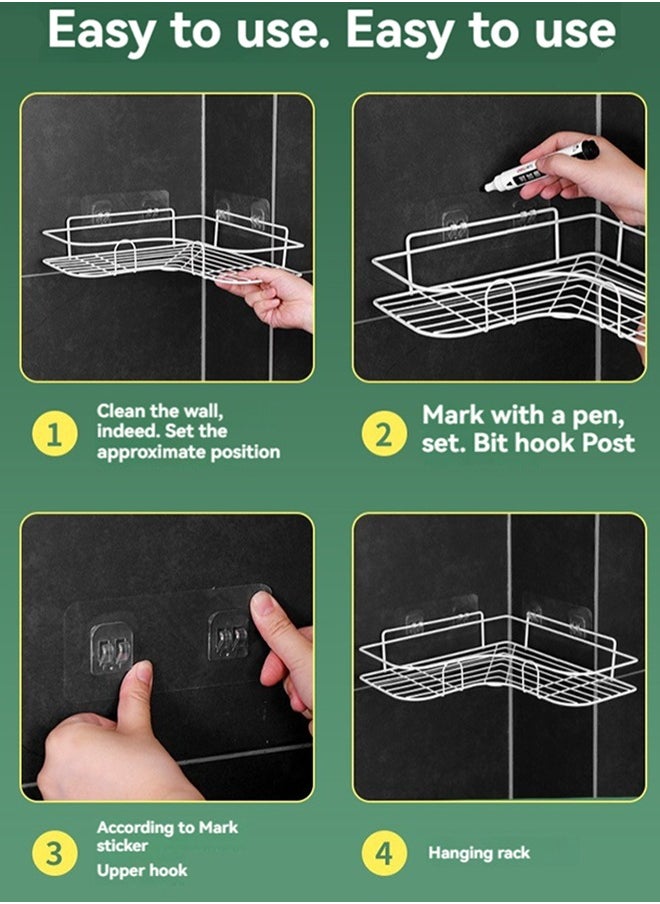 Easy to use. Easy to use

1 Clean the wall, indeed. Set the approximate position

2 Mark with a pen, set. Bit hook Post

3 According to Mark sticker
Upper hook

4 Hanging rack