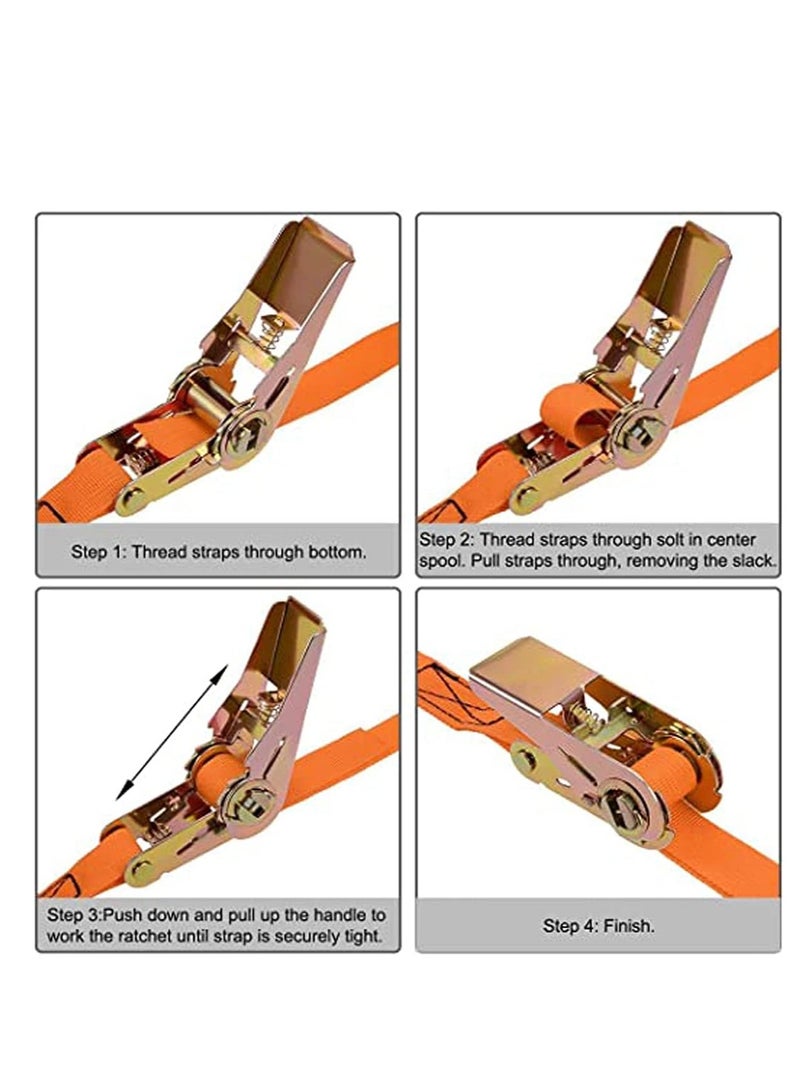 Step 1: Thread straps through bottom.

Step 2: Thread straps through solt in center spool. Pull straps through, removing the slack.

Step 3:Push down and pull up the handle to work the ratchet until strap is securely tight.

Step 4: Finish.