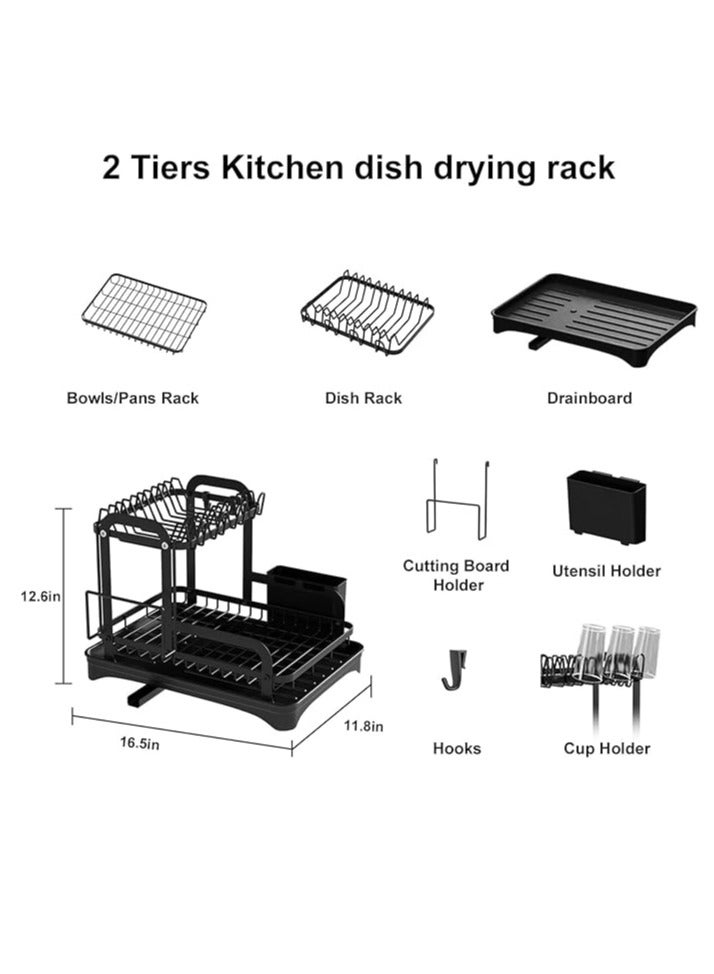 2 Tiers Kitchen dish drying rack

Bowls/Pans Rack

Dish Rack

Drainboard

12.6in

16.5in

11.8in

Cutting Board Holder

Utensil Holder

Hooks

Cup Holder