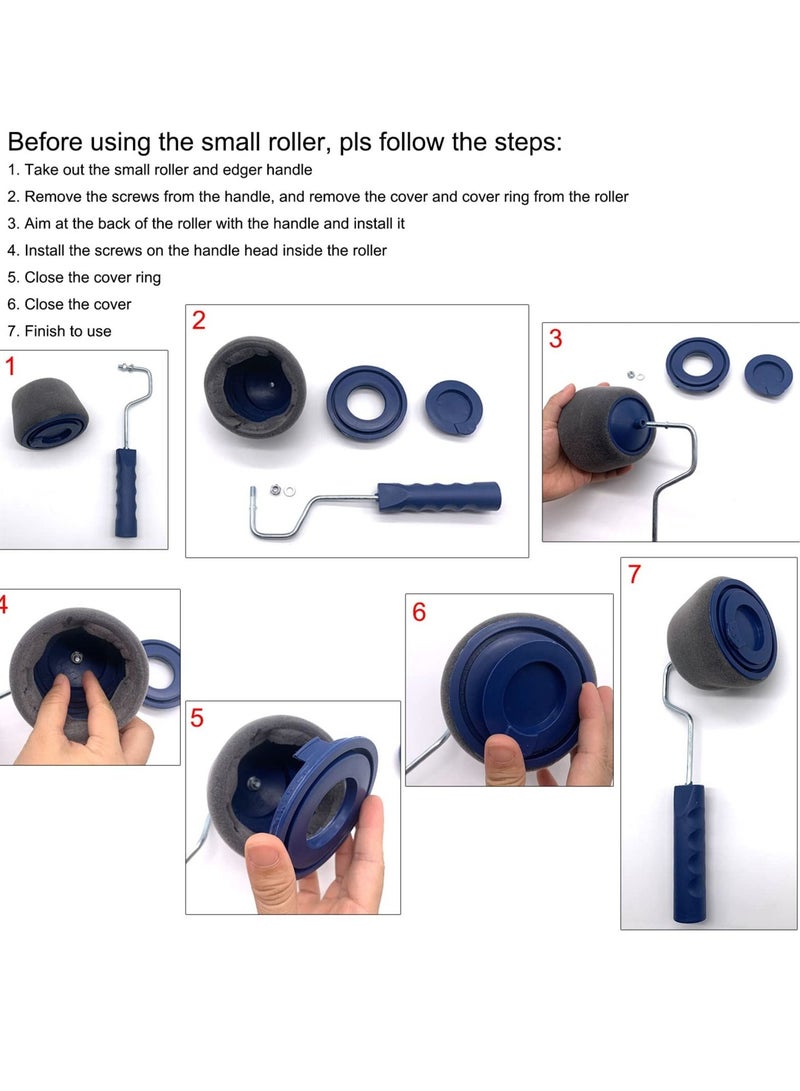 Before using the small roller, pls follow the steps:

1. Take out the small roller and edger handle
2. Remove the screws from the handle, and remove the cover and cover ring from the roller
3. Aim at the back of the roller with the handle and install it
4. Install the screws on the handle head inside the roller
5. Close the cover ring
6. Close the cover
7. Finish to use

1
2
3
4
5
6
7