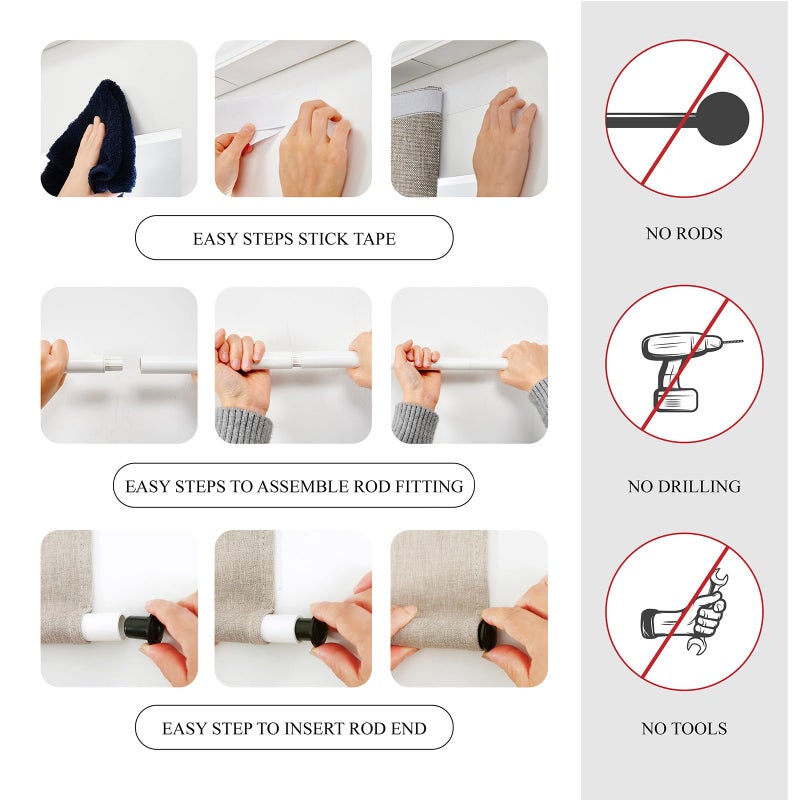 EASY STEPS STICK TAPE

EASY STEPS TO ASSEMBLE ROD FITTING

EASY STEP TO INSERT ROD END

NO RODS

NO DRILLING

NO TOOLS