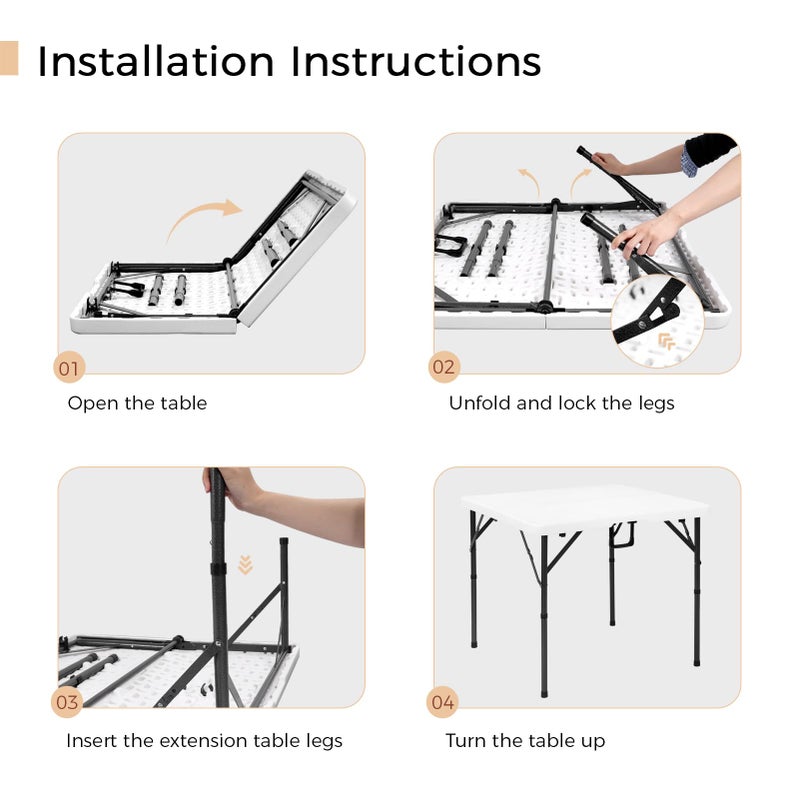 Installation Instructions

01

Open the table

02

Unfold and lock the legs

03

Insert the extension table legs

04

Turn the table up