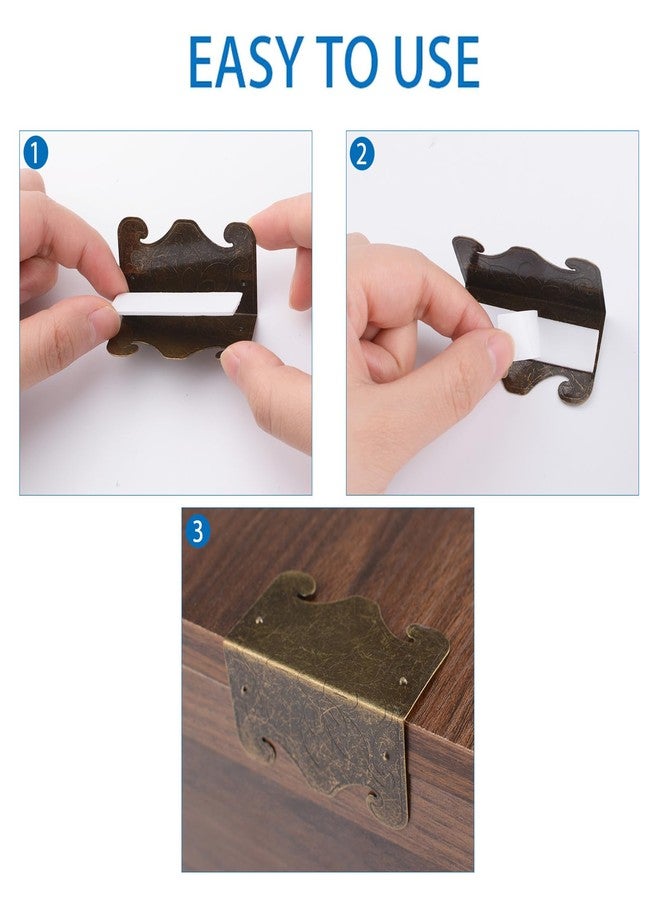 EASY TO USE

1

2

3