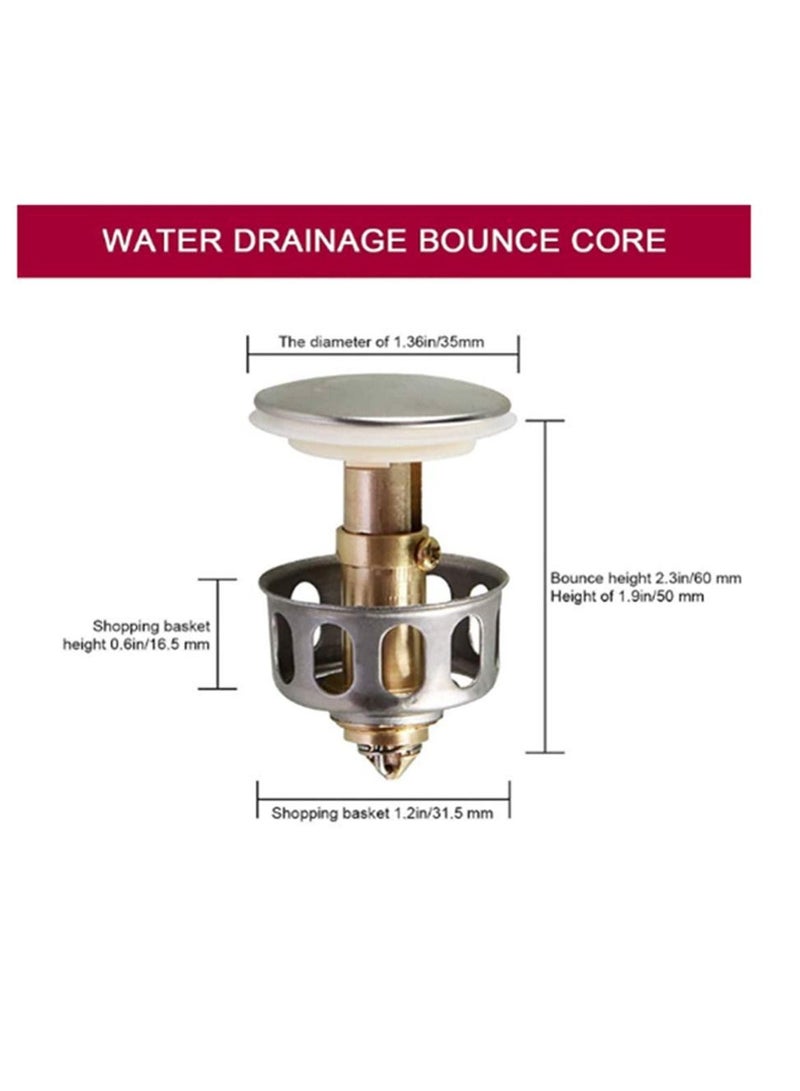 WATER DRAINAGE BOUNCE CORE

The diameter of 1.36in/35mm

Shopping basket height 0.6in/16.5 mm

Bounce height 2.3in/60 mm
Height of 1.9in/50 mm

Shopping basket 1.2in/31.5 mm