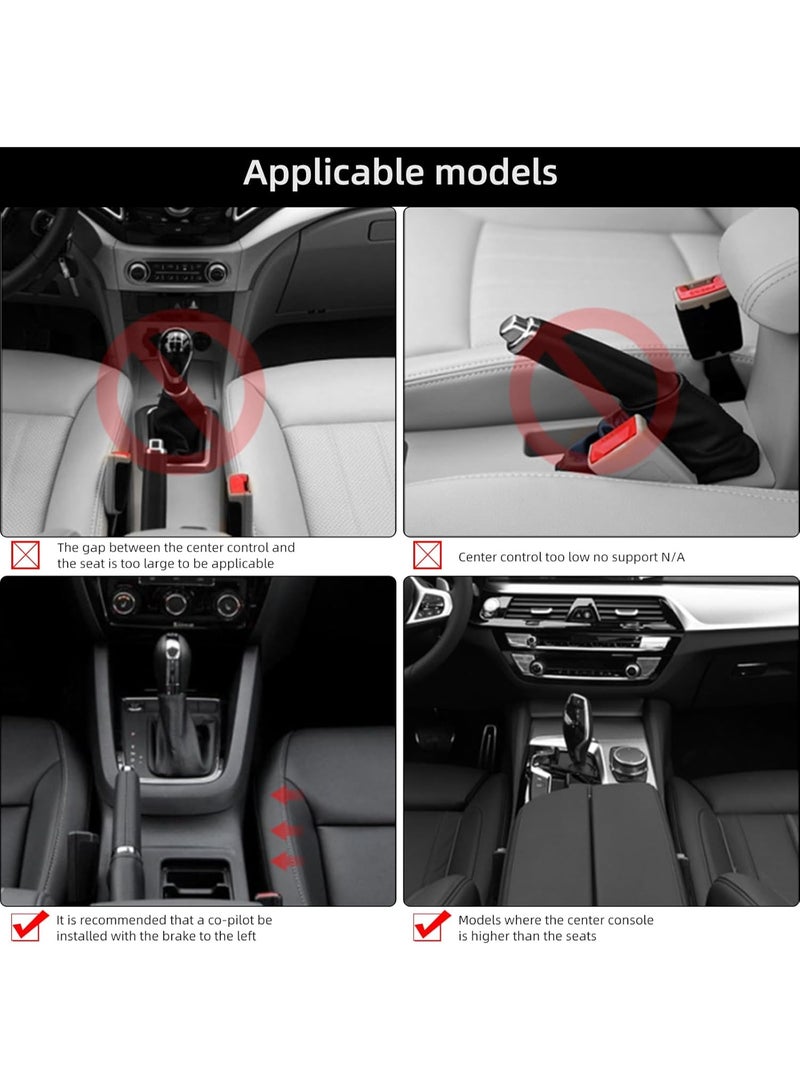 Applicable models

The gap between the center control and the seat is too large to be applicable

Center control too low no support N/A

It is recommended that a co-pilot be installed with the brake to the left

Models where the center console is higher than the seats