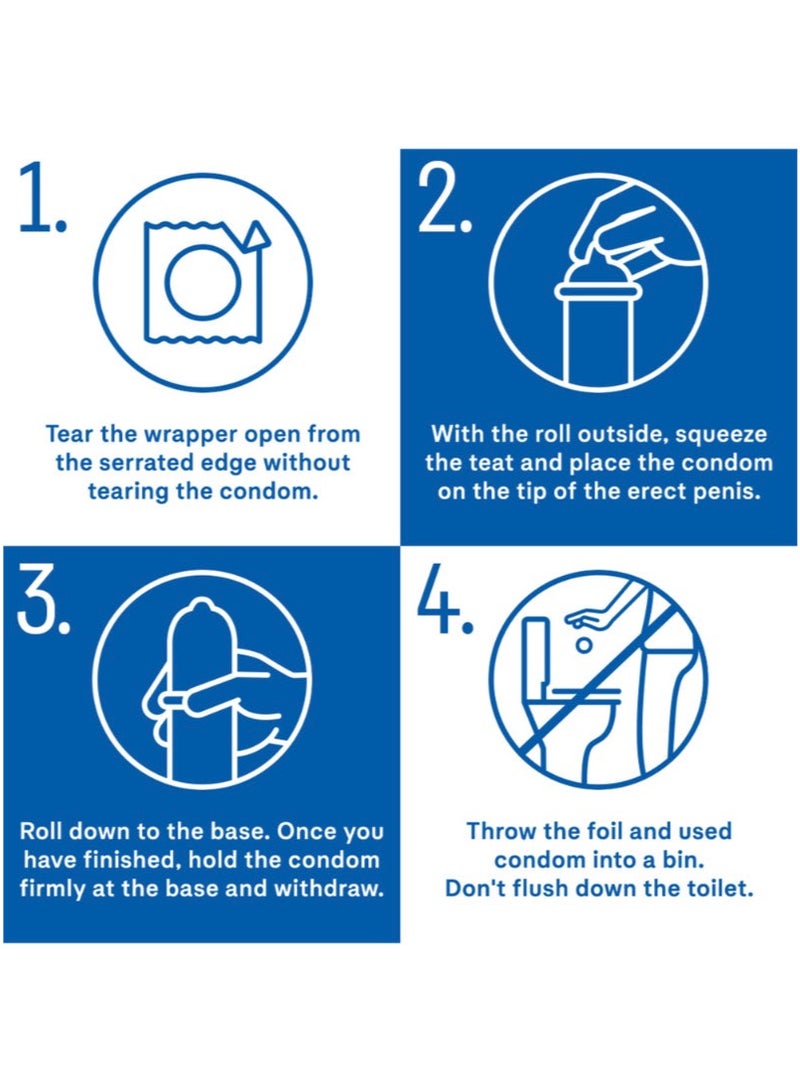 1.

Tear the wrapper open from the serrated edge without tearing the condom.

2.

With the roll outside, squeeze the teat and place the condom on the tip of the erect penis.

3.

Roll down to the base. Once you have finished, hold the condom firmly at the base and withdraw.

4.

Throw the foil and used condom into a bin. Don't flush down the toilet.