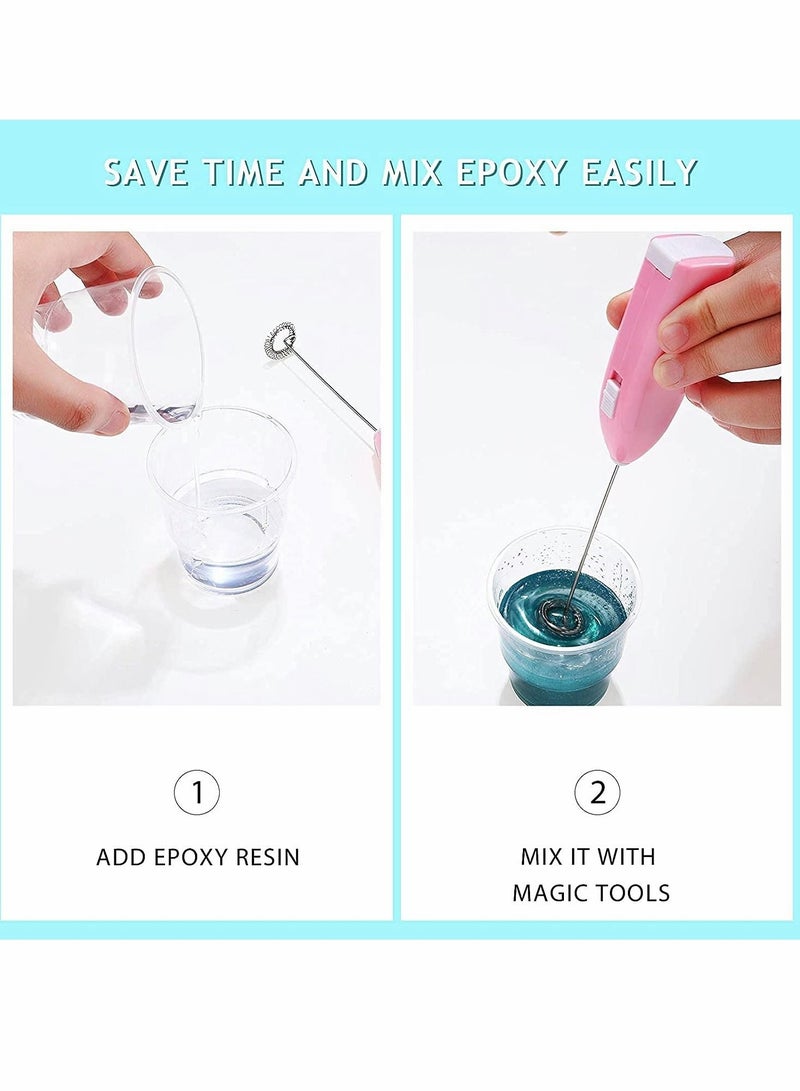 SAVE TIME AND MIX EPOXY EASILY

1

ADD EPOXY RESIN

2

MIX IT WITH MAGIC TOOLS