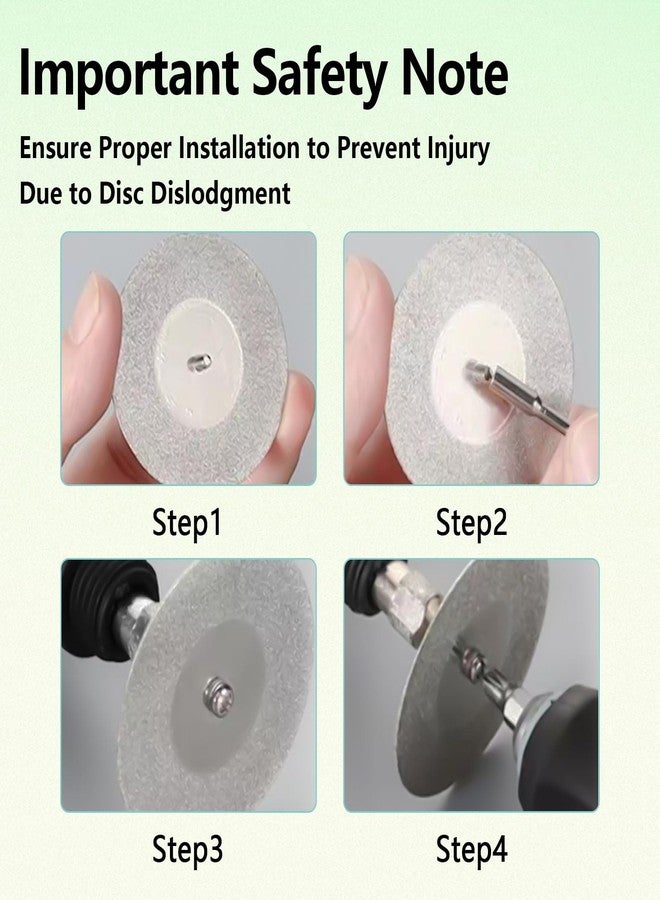 Important Safety Note

Ensure Proper Installation to Prevent Injury Due to Disc Dislodgment

Step1

Step2

Step3

Step4