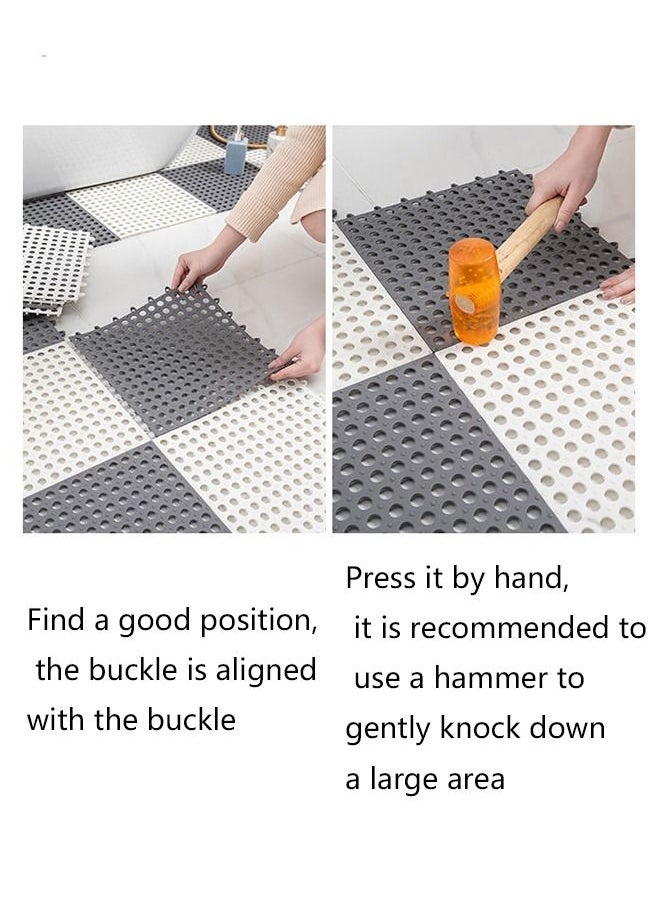 Find a good position, the buckle is aligned with the buckle

Press it by hand, it is recommended to use a hammer to gently knock down a large area