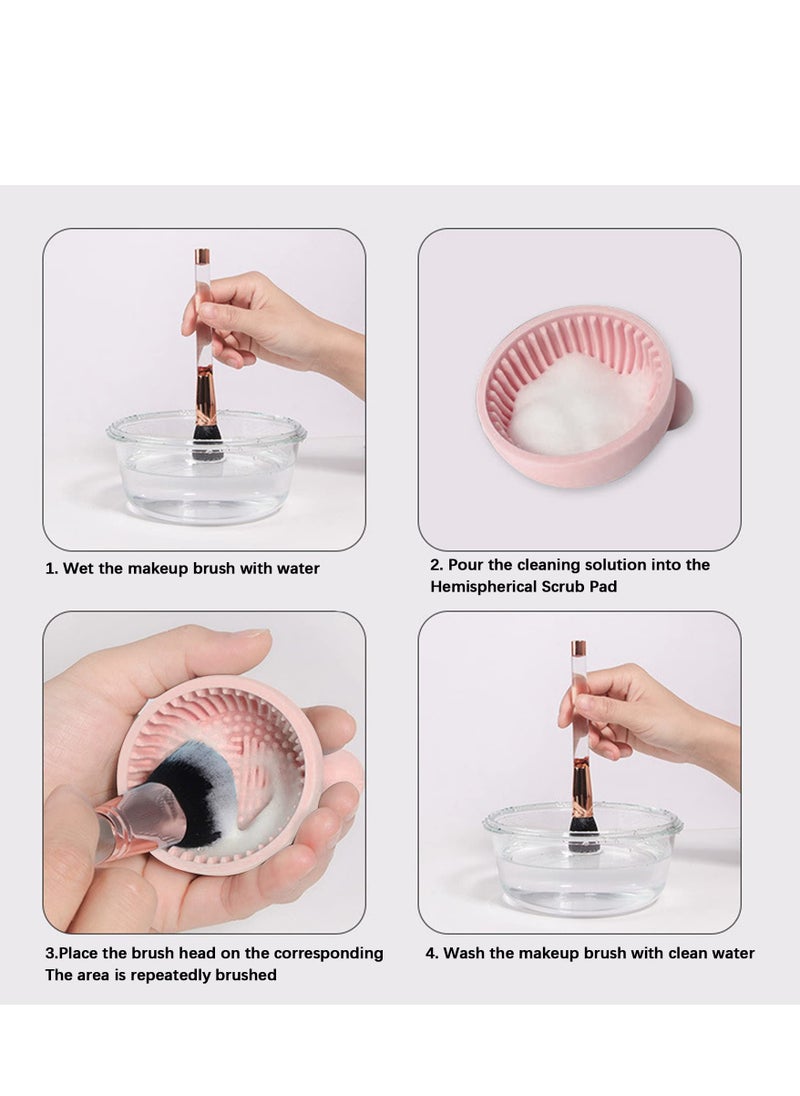 1. Wet the makeup brush with water

2. Pour the cleaning solution into the Hemispherical Scrub Pad

3.Place the brush head on the corresponding The area is repeatedly brushed

4. Wash the makeup brush with clean water