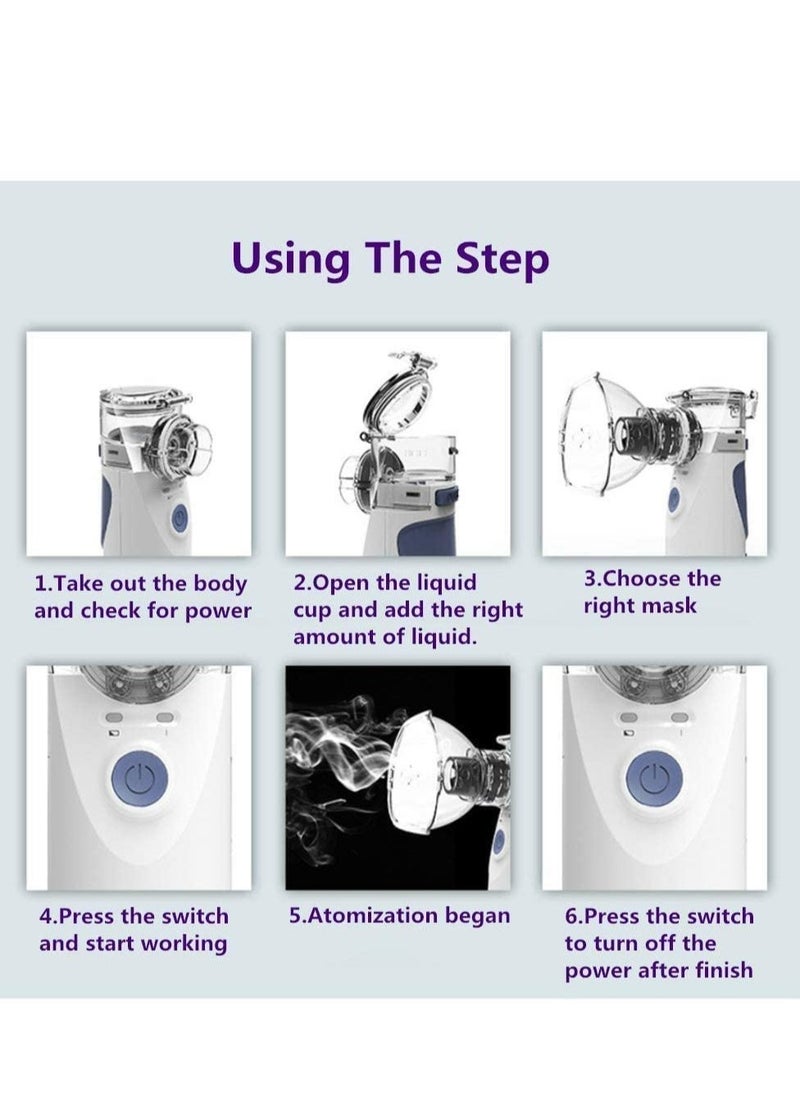 Using The Step

1.Take out the body and check for power

2.Open the liquid cup and add the right amount of liquid.

3.Choose the right mask

4.Press the switch and start working

5.Atomization began

6.Press the switch to turn off the power after finish