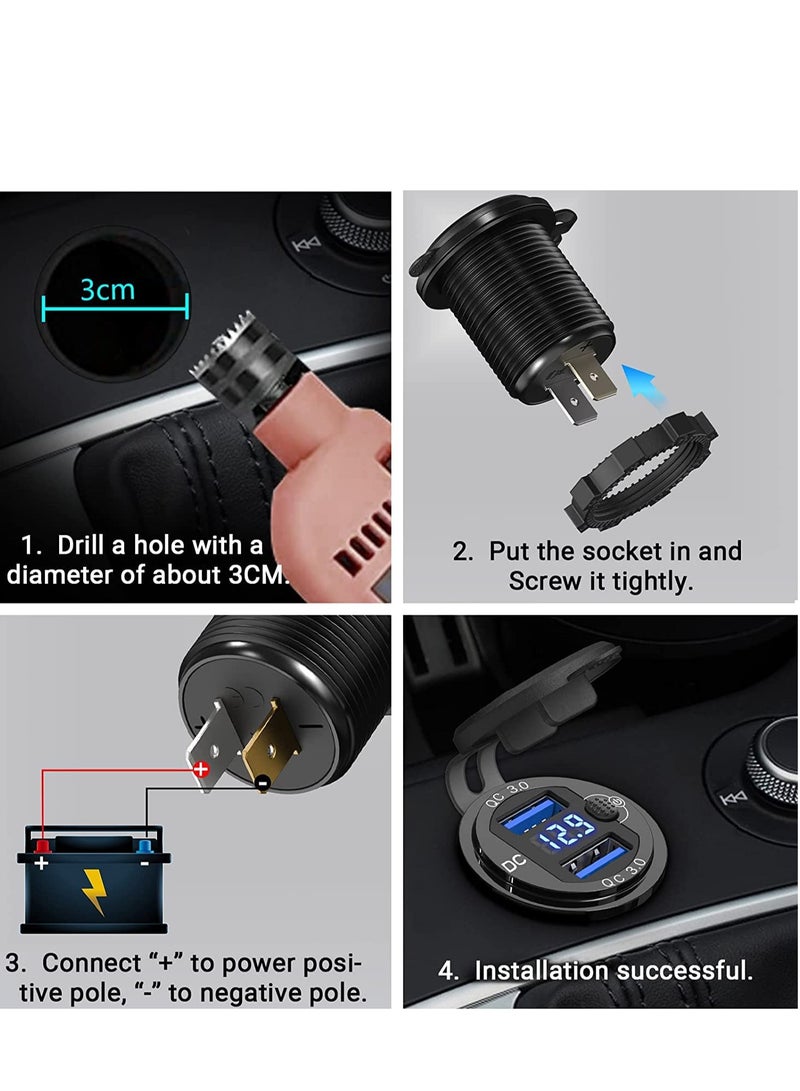 3cm

1. Drill a hole with a diameter of about 3CM.

2. Put the socket in and Screw it tightly.

+ -

+ -

3. Connect "+" to power positive pole, "-" to negative pole.

QC 3.0
12.9
DC
QC 3.0

4. Installation successful.