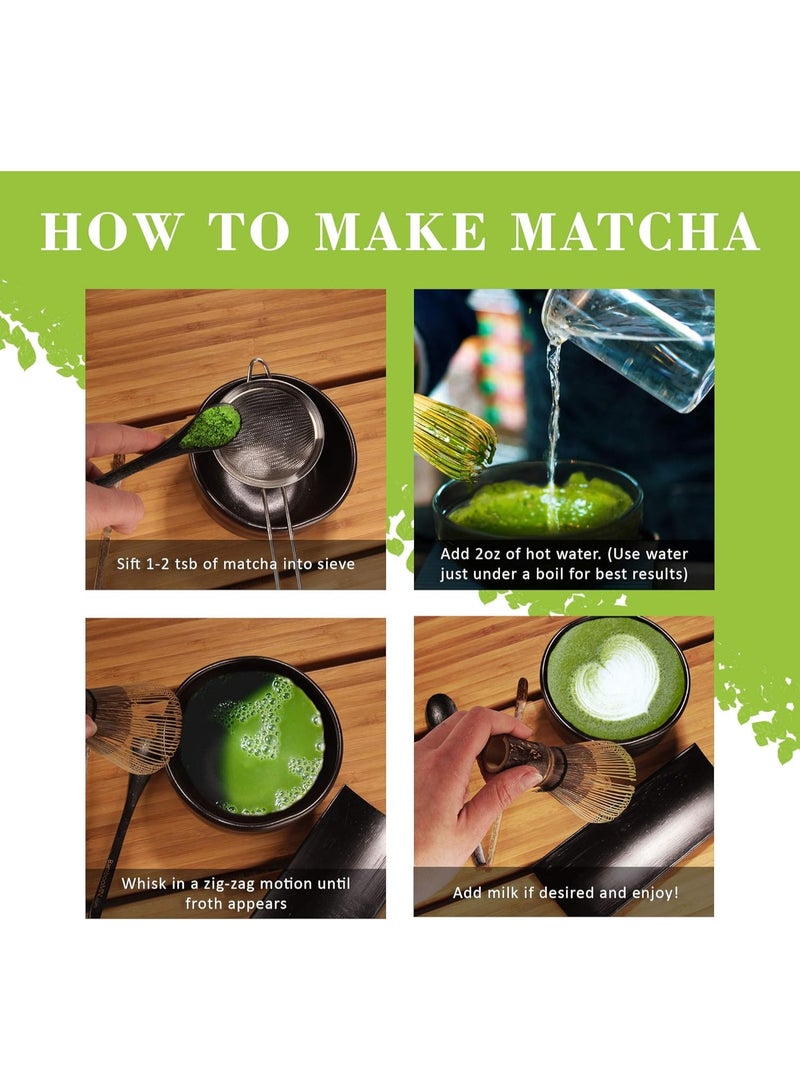 HOW TO MAKE MATCHA

Sift 1-2 tsb of matcha into sieve

Add 2oz of hot water. (Use water just under a boil for best results)

Whisk in a zig-zag motion until froth appears

Add milk if desired and enjoy!