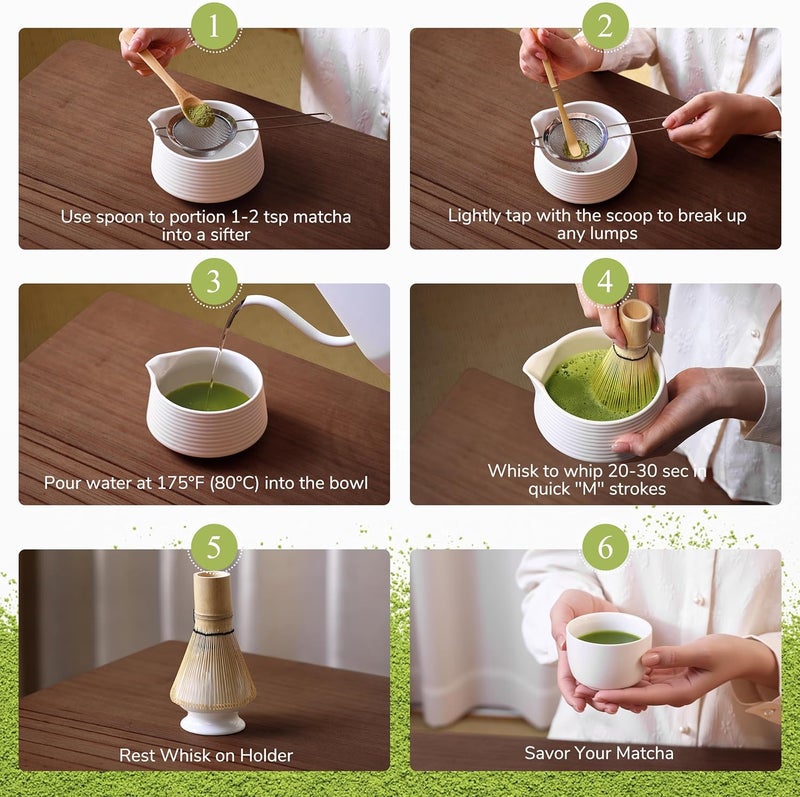 1

Use spoon to portion 1-2 tsp matcha into a sifter

2

Lightly tap with the scoop to break up any lumps

3

Pour water at 175°F (80°C) into the bowl

4

Whisk to whip 20-30 sec in quick "M" strokes

5

Rest Whisk on Holder

6

Savor Your Matcha