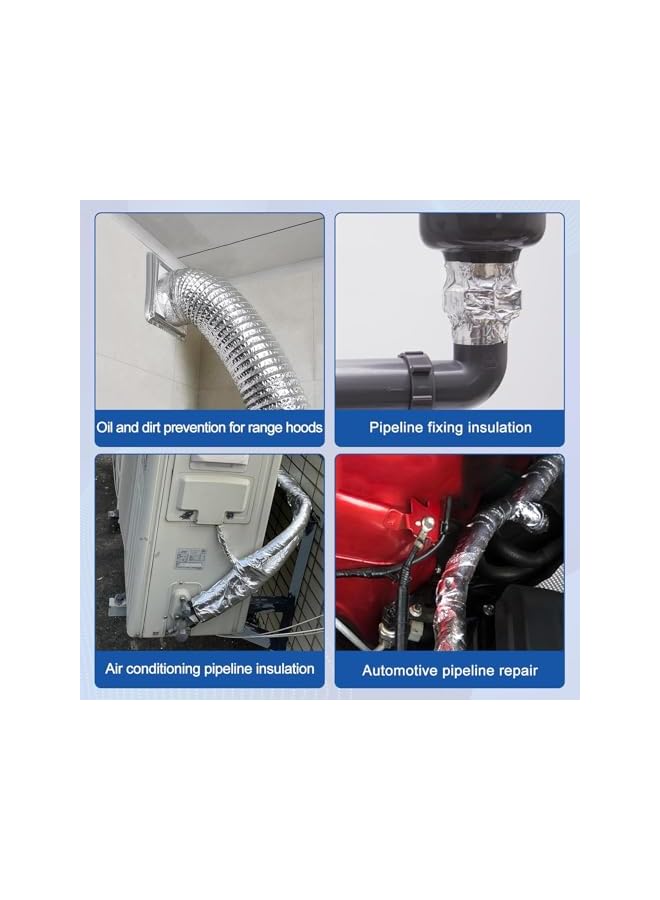 Oil and dirt prevention for range hoods

Pipeline fixing insulation

Air conditioning pipeline insulation

Automotive pipeline repair