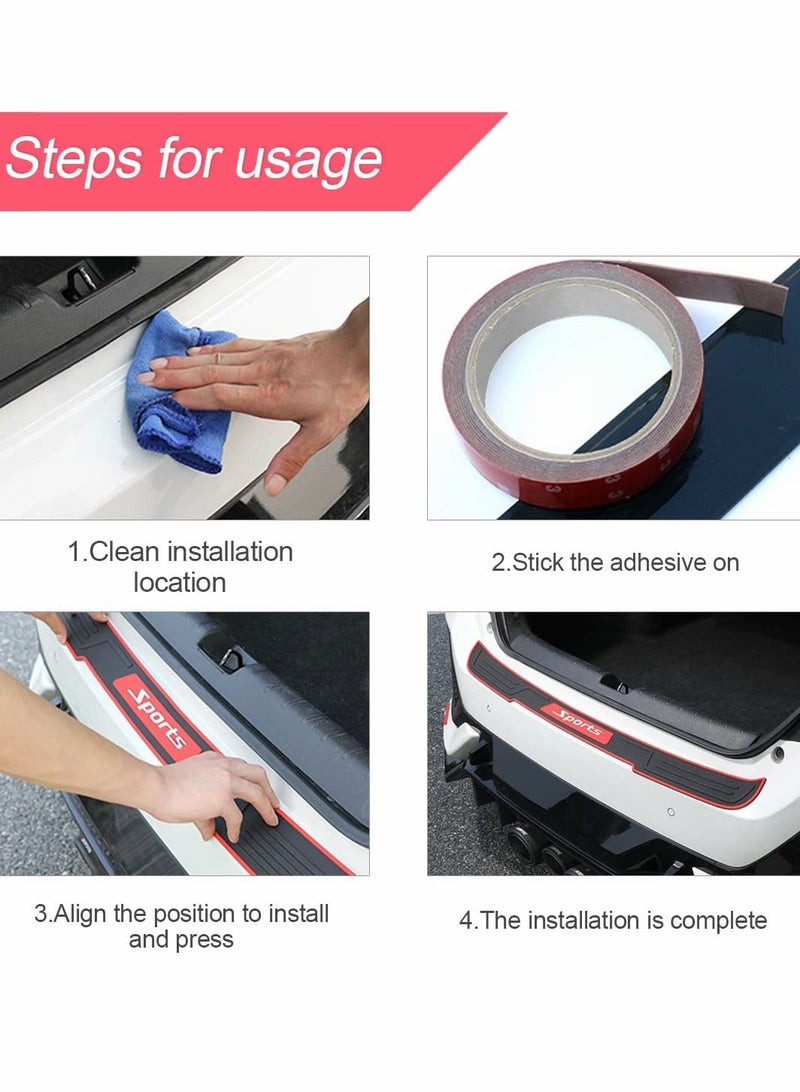 Steps for usage

1.Clean installation location

2.Stick the adhesive on

Sports

3.Align the position to install and press

Sports

4.The installation is complete