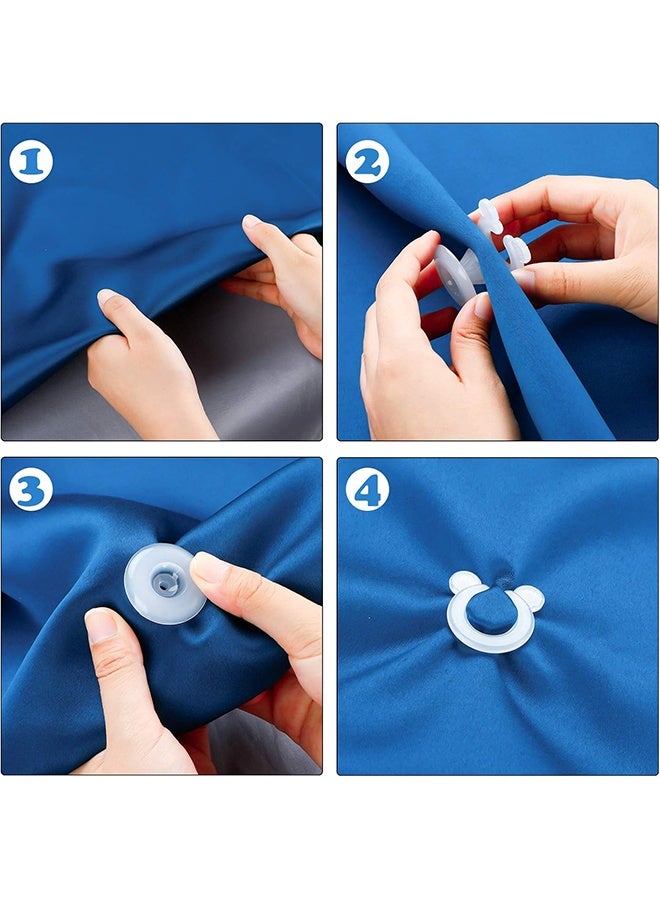 1
2
3
4