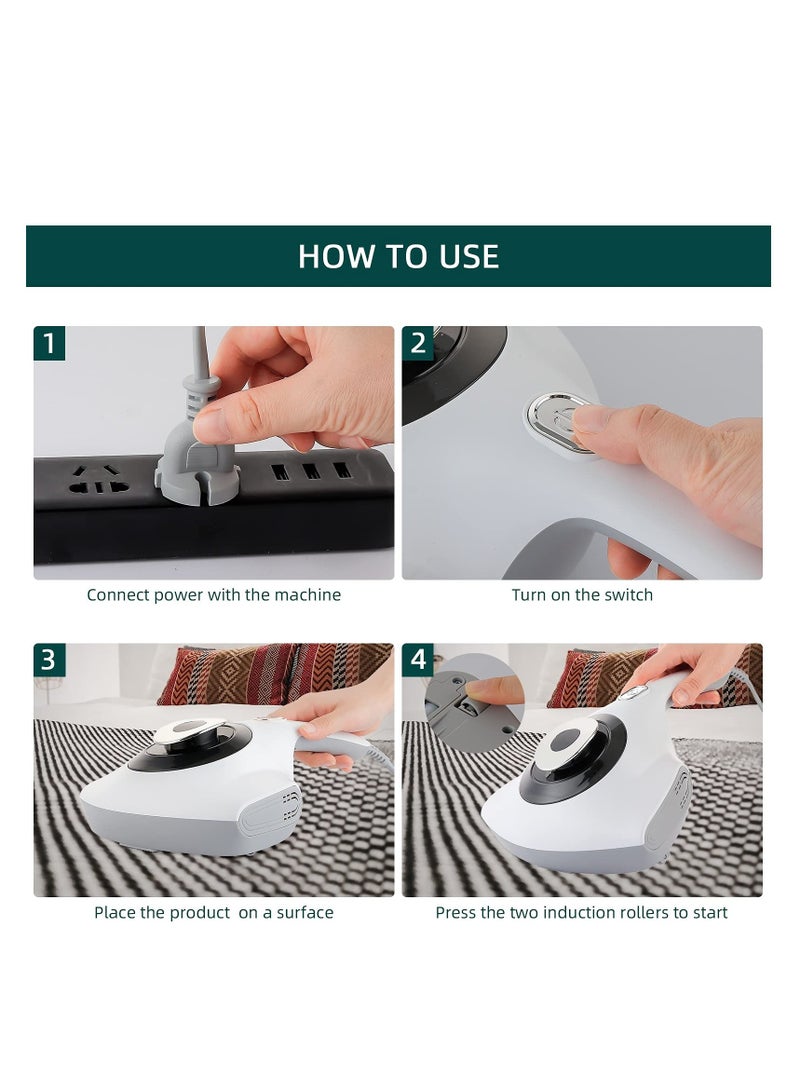 HOW TO USE

1

Connect power with the machine

2

Turn on the switch

3

Place the product on a surface

4

Press the two induction rollers to start