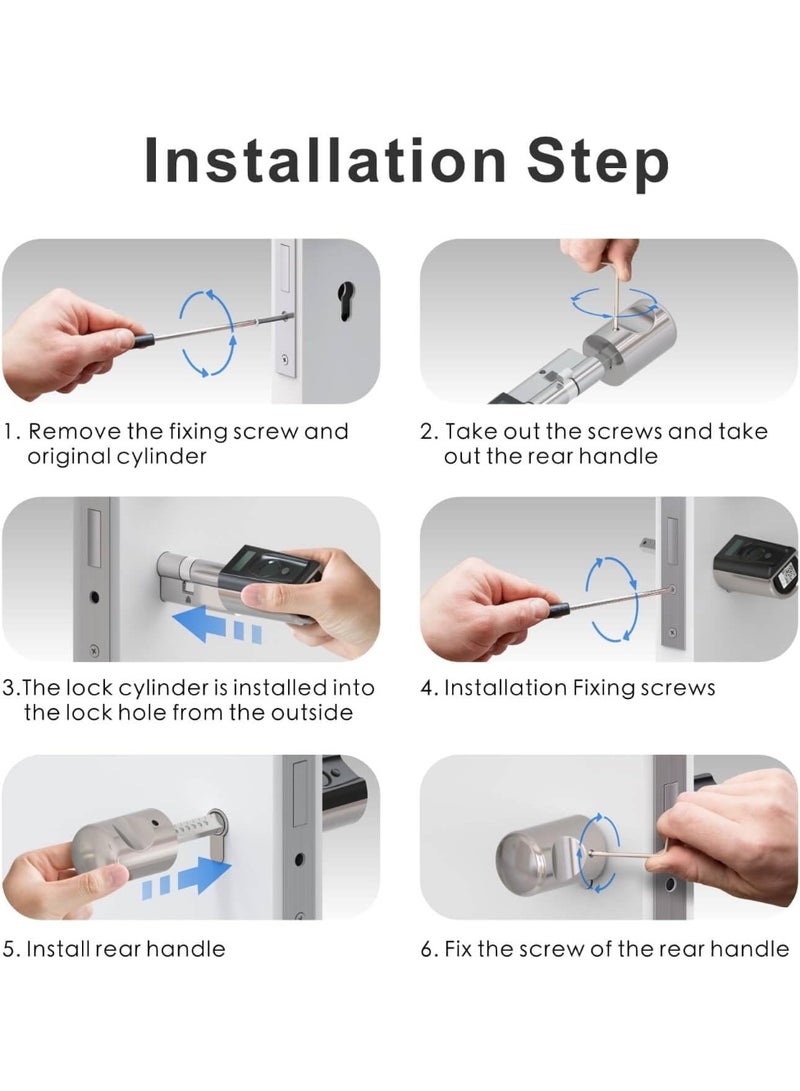 Installation Step

1. Remove the fixing screw and original cylinder

2. Take out the screws and take out the rear handle

3.The lock cylinder is installed into the lock hole from the outside

4. Installation Fixing screws

5. Install rear handle

6. Fix the screw of the rear handle