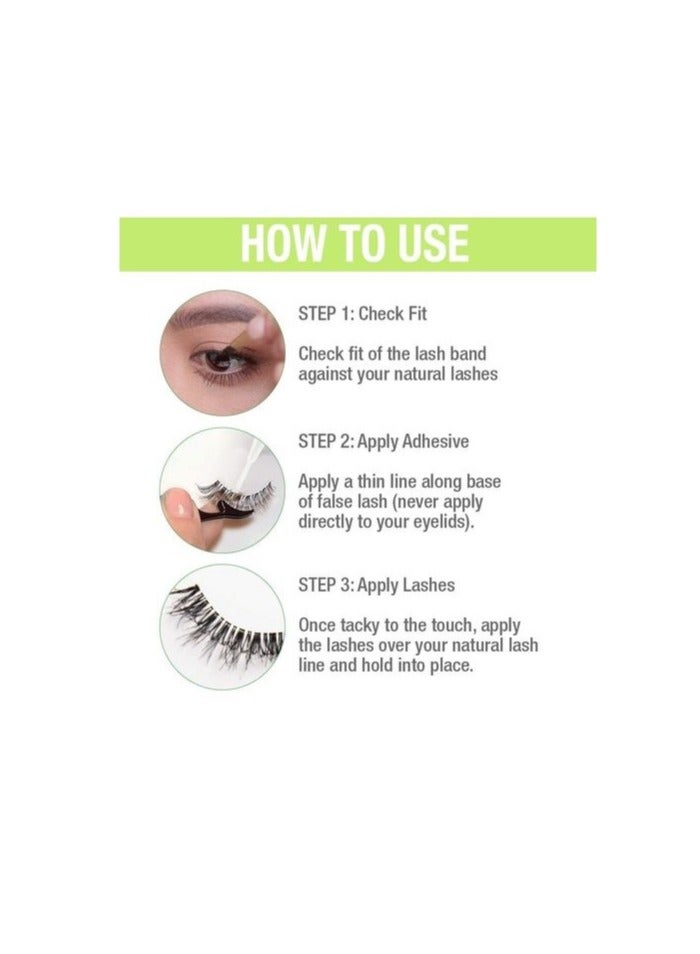 HOW TO USE

STEP 1: Check Fit

Check fit of the lash band against your natural lashes

STEP 2: Apply Adhesive

Apply a thin line along base of false lash (never apply directly to your eyelids).

STEP 3: Apply Lashes

Once tacky to the touch, apply the lashes over your natural lash line and hold into place.