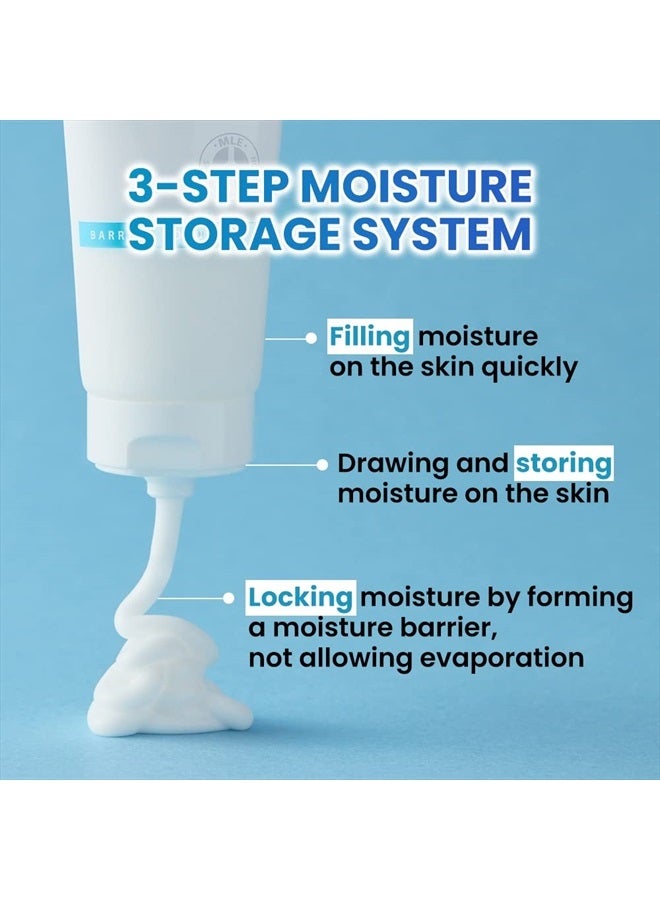 MLE

BARR

3-STEP MOISTURE STORAGE SYSTEM

Filling moisture on the skin quickly

Drawing and storing moisture on the skin

Locking moisture by forming a moisture barrier, not allowing evaporation