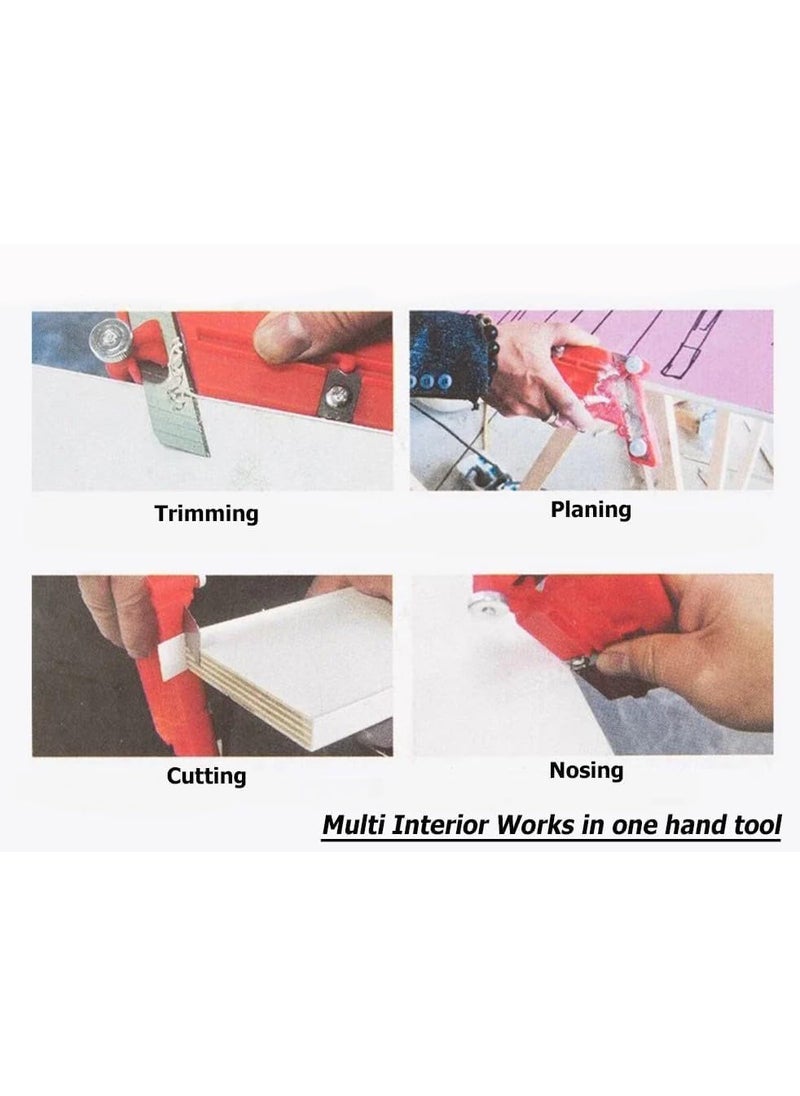 Trimming

Planing

Cutting

Nosing

Multi Interior Works in one hand tool