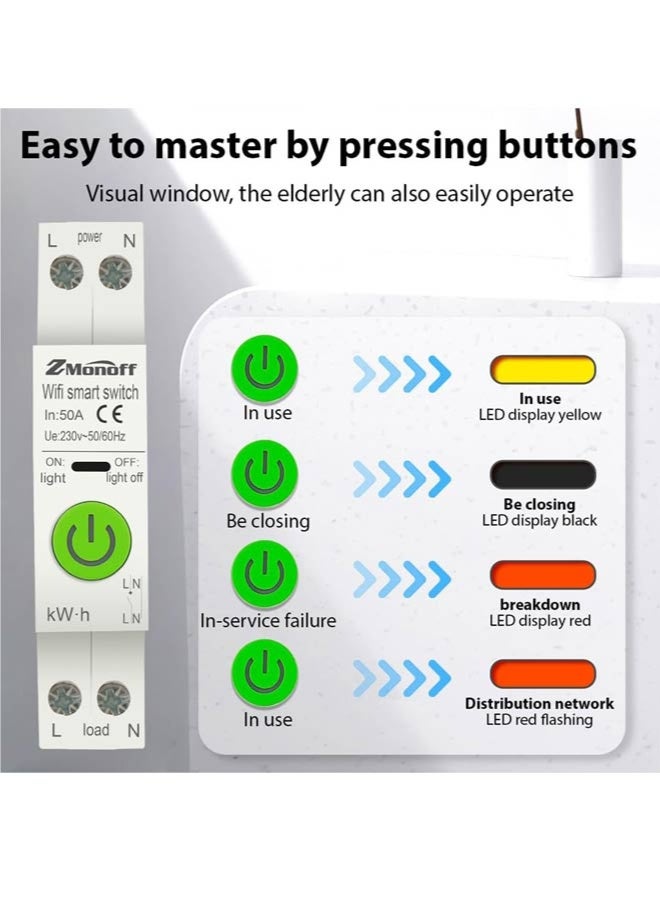 Easy to master by pressing buttons

Visual window, the elderly can also easily operate

L power N

ZMonoff
Wifi smart switch
In:50A CE
Ue:230v~50/60Hz
ON: light
OFF: light off

L N
kW·h L N

L load N

In use

In use
LED display yellow

Be closing

Be closing
LED display black

In-service failure

breakdown
LED display red

In use

Distribution network
LED red flashing