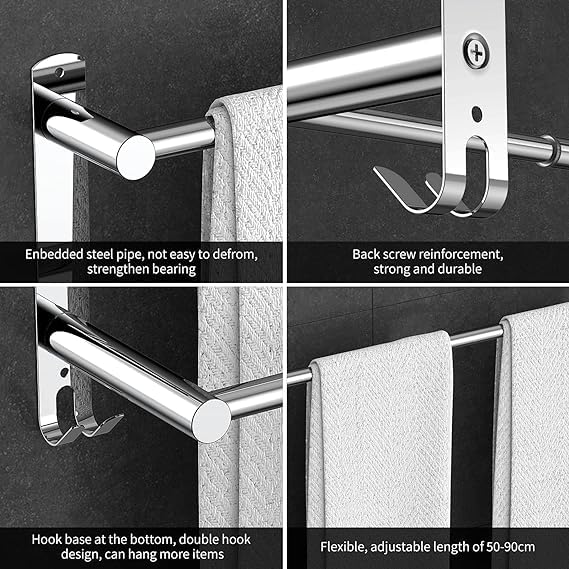 Enbedded steel pipe, not easy to defrom, strengthen bearing

Back screw reinforcement, strong and durable

Hook base at the bottom, double hook design, can hang more items

Flexible, adjustable length of 50-90cm