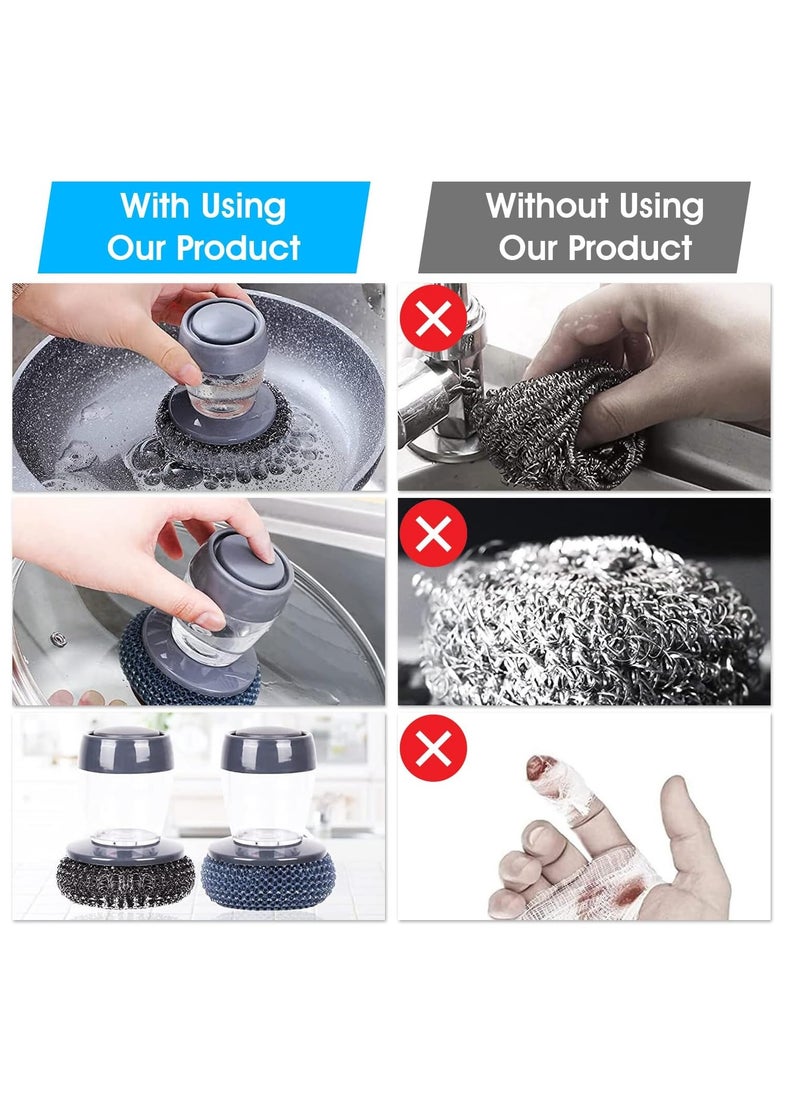 With Using Our Product

Without Using Our Product