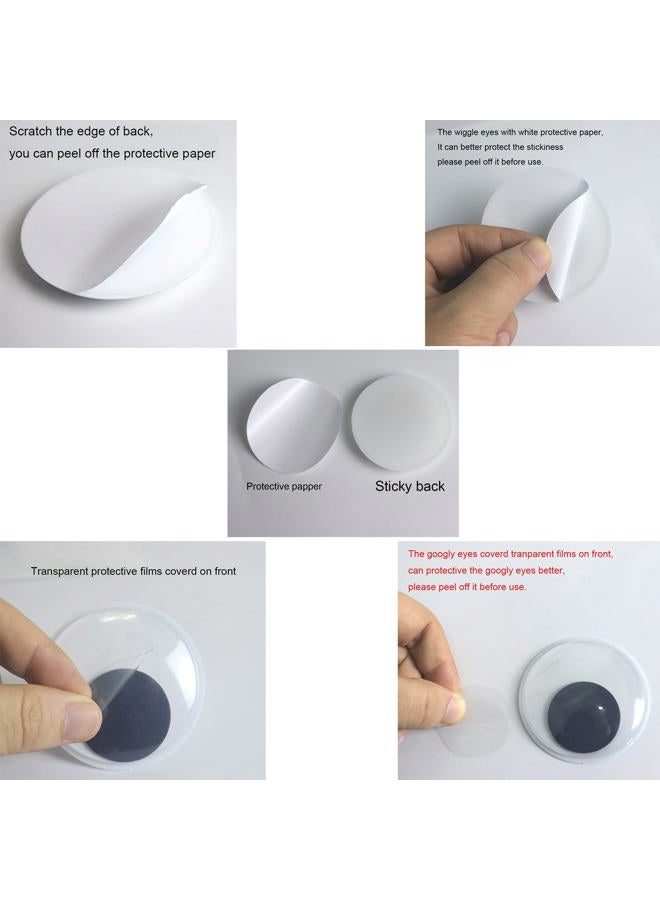 Scratch the edge of back,
you can peel off the protective paper

The wiggle eyes with white protective paper,
It can better protect the stickiness
please peel off it before use.

Protective papper

Sticky back

Transparent protective films coverd on front

The googly eyes coverd tranparent films on front,
can protective the googly eyes better,
please peel off it before use.