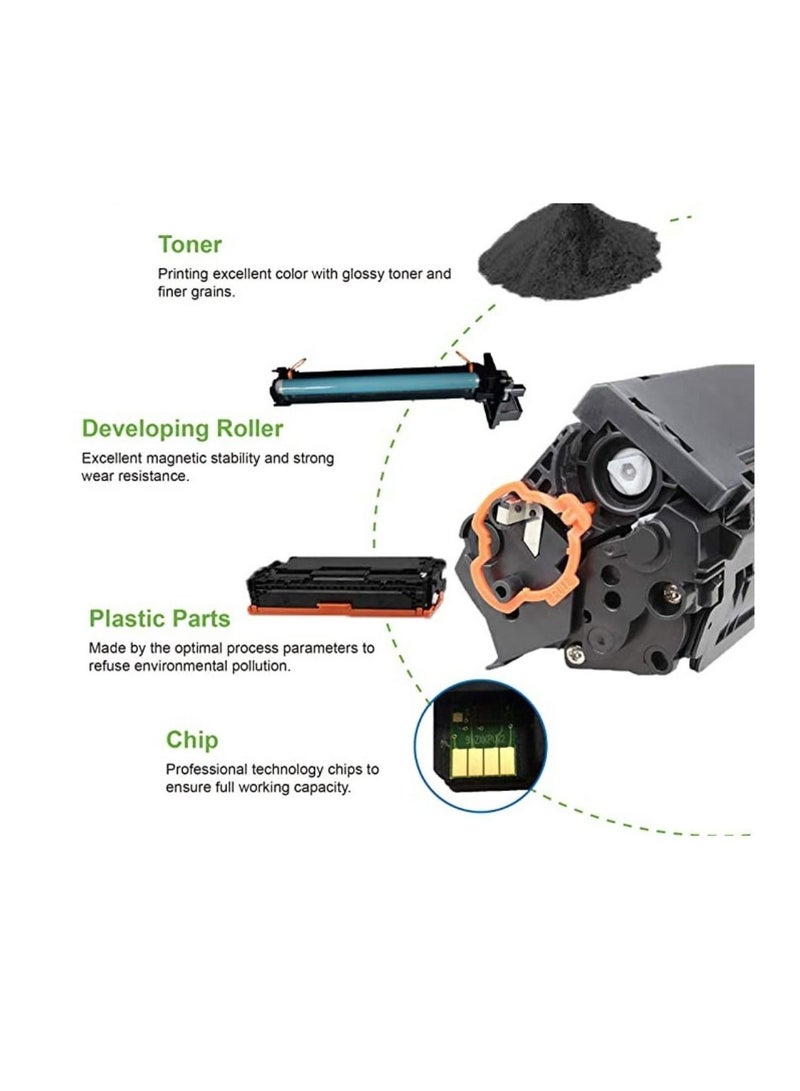 Toner
Printing excellent color with glossy toner and finer grains.

Developing Roller
Excellent magnetic stability and strong wear resistance.

Plastic Parts
Made by the optimal process parameters to refuse environmental pollution.

Chip
Professional technology chips to ensure full working capacity.