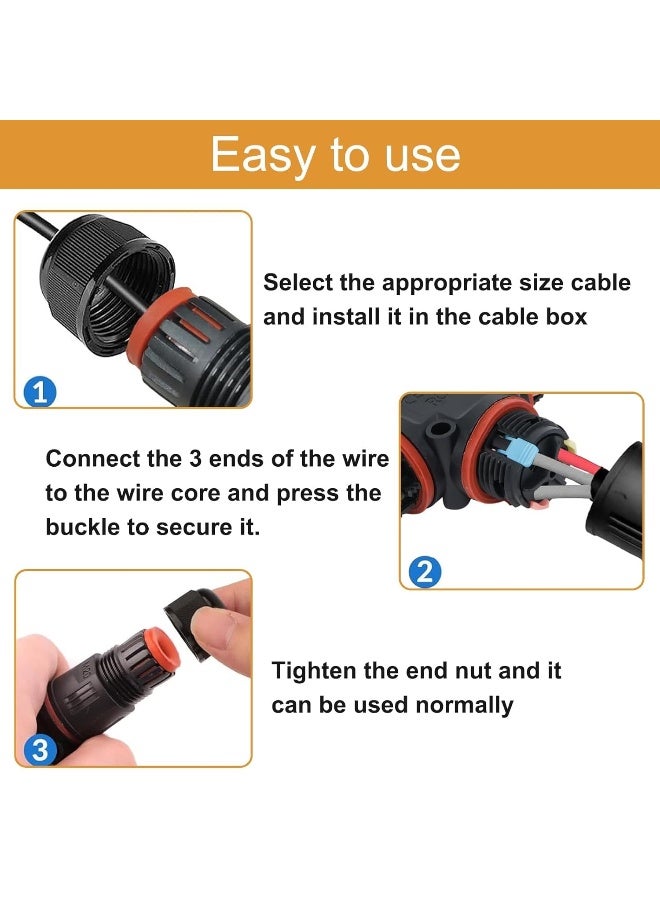 Easy to use

1

Select the appropriate size cable and install it in the cable box

Connect the 3 ends of the wire to the wire core and press the buckle to secure it.

2

3

Tighten the end nut and it can be used normally