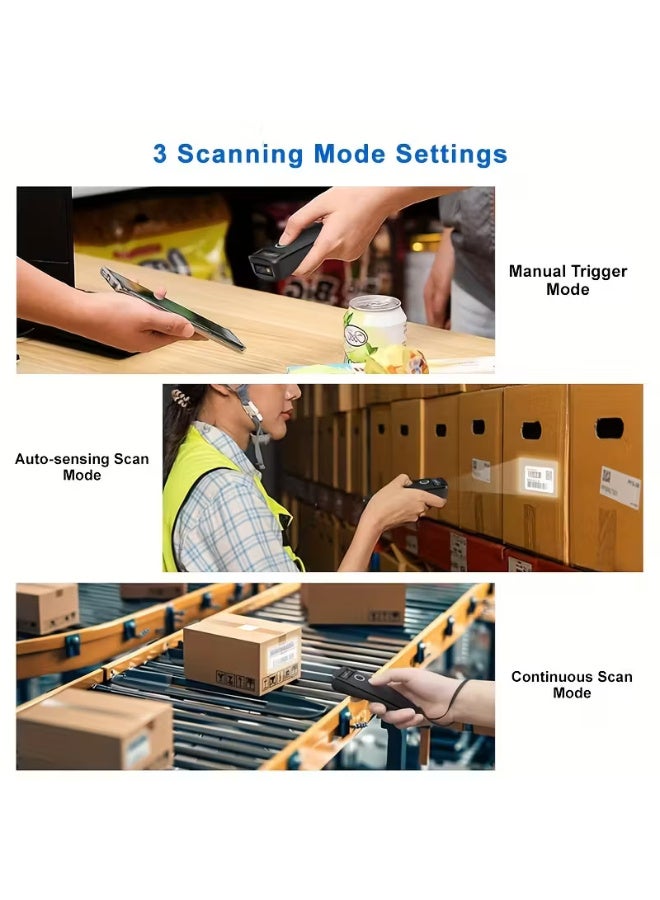 3 Scanning Mode Settings

Manual Trigger Mode

Auto-sensing Scan Mode

Continuous Scan Mode