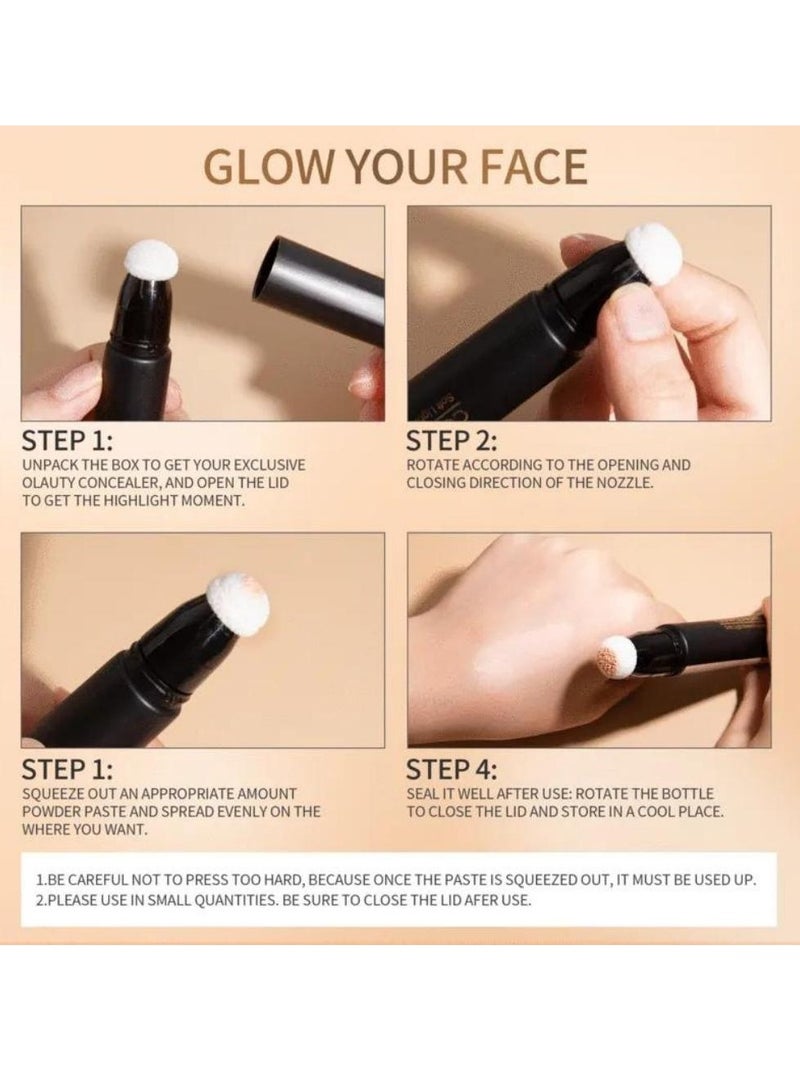 GLOW YOUR FACE

STEP 1:
UNPACK THE BOX TO GET YOUR EXCLUSIVE OLAUTY CONCEALER, AND OPEN THE LID TO GET THE HIGHLIGHT MOMENT.

STEP 2:
ROTATE ACCORDING TO THE OPENING AND CLOSING DIRECTION OF THE NOZZLE.

STEP 1:
SQUEEZE OUT AN APPROPRIATE AMOUNT POWDER PASTE AND SPREAD EVENLY ON THE WHERE YOU WANT.

STEP 4:
SEAL IT WELL AFTER USE: ROTATE THE BOTTLE TO CLOSE THE LID AND STORE IN A COOL PLACE.

1.BE CAREFUL NOT TO PRESS TOO HARD, BECAUSE ONCE THE PASTE IS SQUEEZED OUT, IT MUST BE USED UP.
2.PLEASE USE IN SMALL QUANTITIES. BE SURE TO CLOSE THE LID AFER USE.