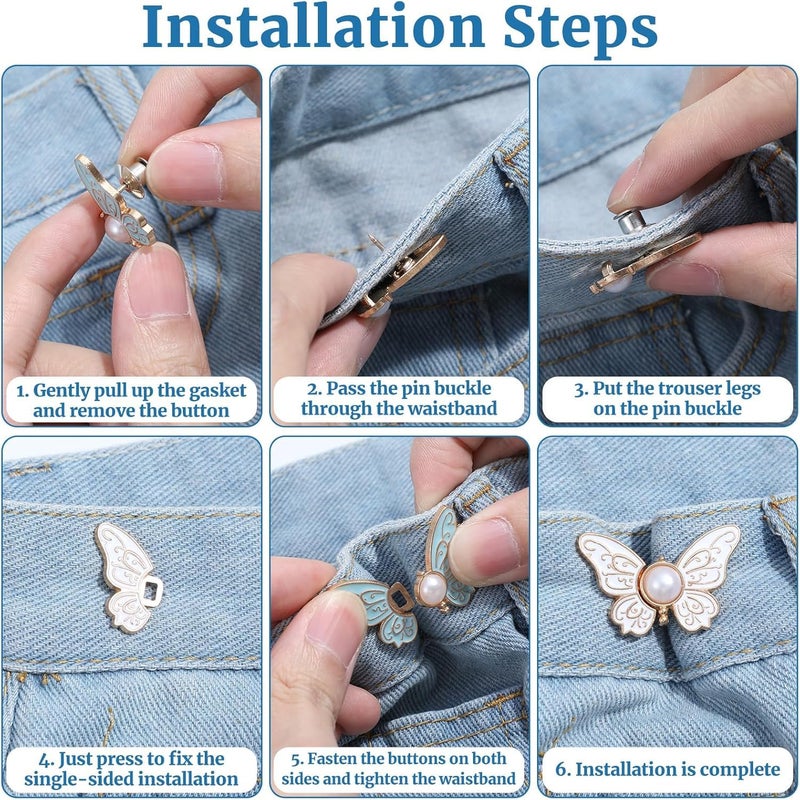 Installation Steps

1. Gently pull up the gasket and remove the button

2. Pass the pin buckle through the waistband

3. Put the trouser legs on the pin buckle

4. Just press to fix the single-sided installation

5. Fasten the buttons on both sides and tighten the waistband

6. Installation is complete