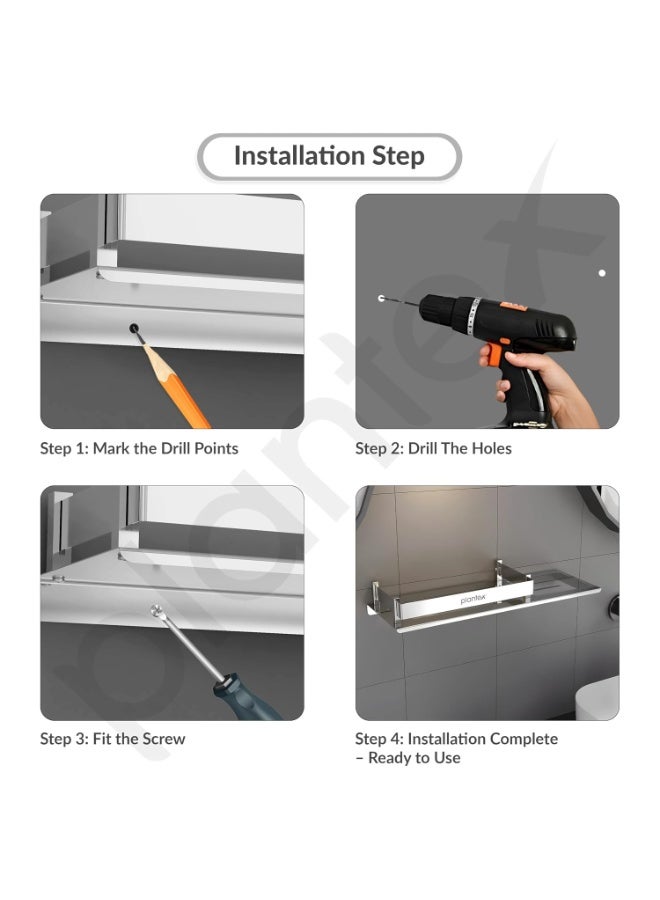 Installation Step

Step 1: Mark the Drill Points

Step 2: Drill The Holes

Step 3: Fit the Screw

plantex

Step 4: Installation Complete – Ready to Use

plantex