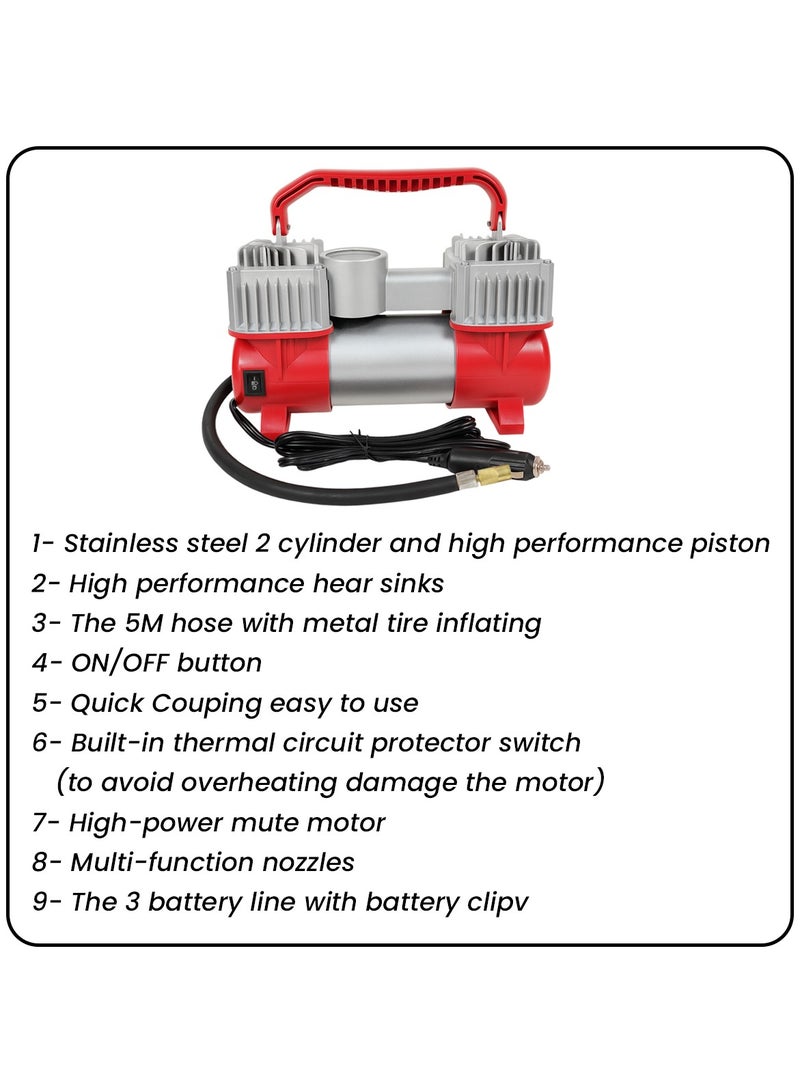 1- Stainless steel 2 cylinder and high performance piston
2- High performance hear sinks
3- The 5M hose with metal tire inflating
4- ON/OFF button
5- Quick Couping easy to use
6- Built-in thermal circuit protector switch (to avoid overheating damage the motor)
7- High-power mute motor
8- Multi-function nozzles
9- The 3 battery line with battery clipv