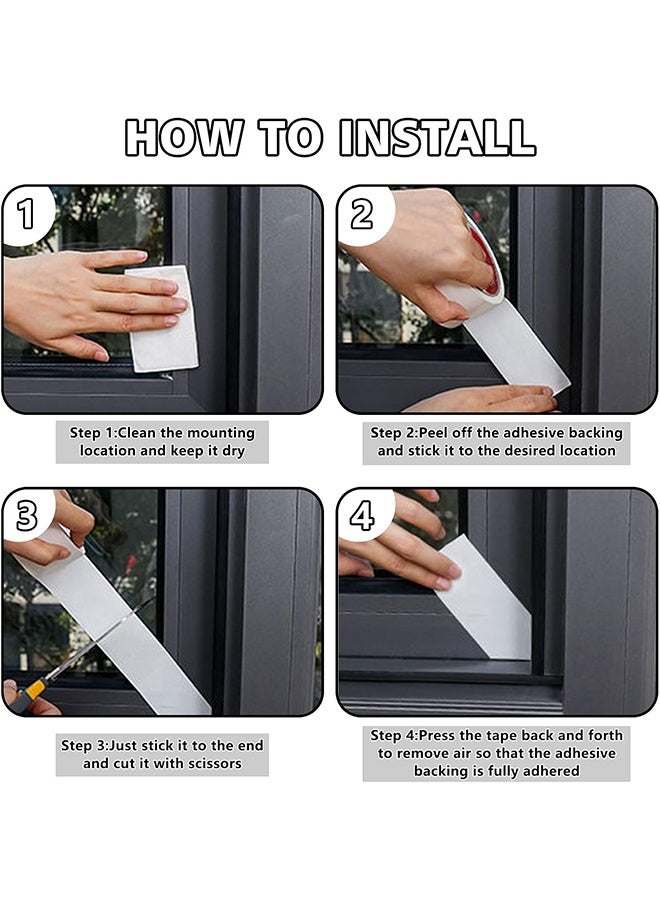 HOW TO INSTALL

1

Step 1:Clean the mounting location and keep it dry

2

Step 2:Peel off the adhesive backing and stick it to the desired location

3

Step 3:Just stick it to the end and cut it with scissors

4

Step 4:Press the tape back and forth to remove air so that the adhesive backing is fully adhered