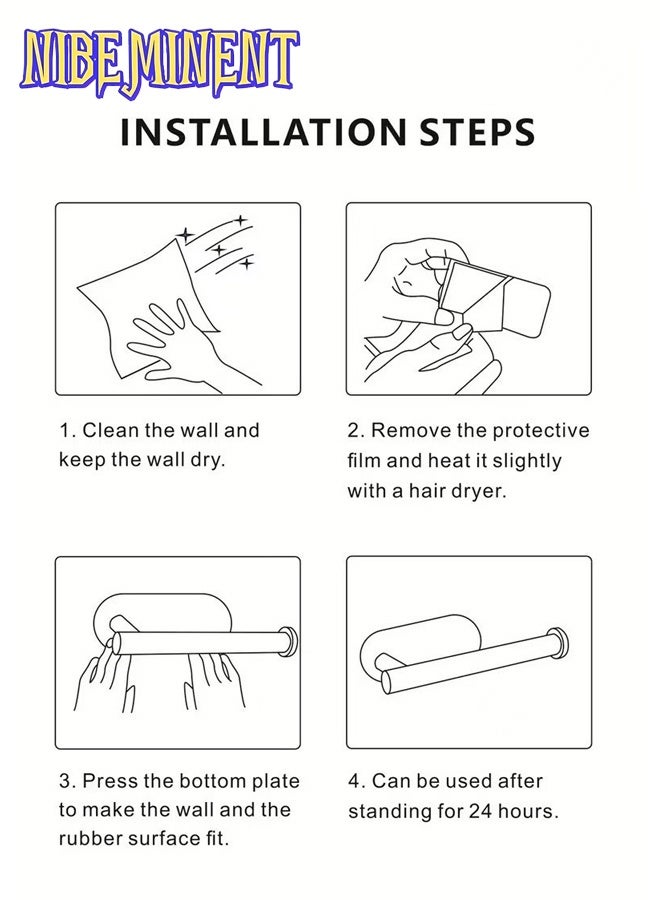 NIBEMINENT

INSTALLATION STEPS

1. Clean the wall and keep the wall dry.

2. Remove the protective film and heat it slightly with a hair dryer.

3. Press the bottom plate to make the wall and the rubber surface fit.

4. Can be used after standing for 24 hours.