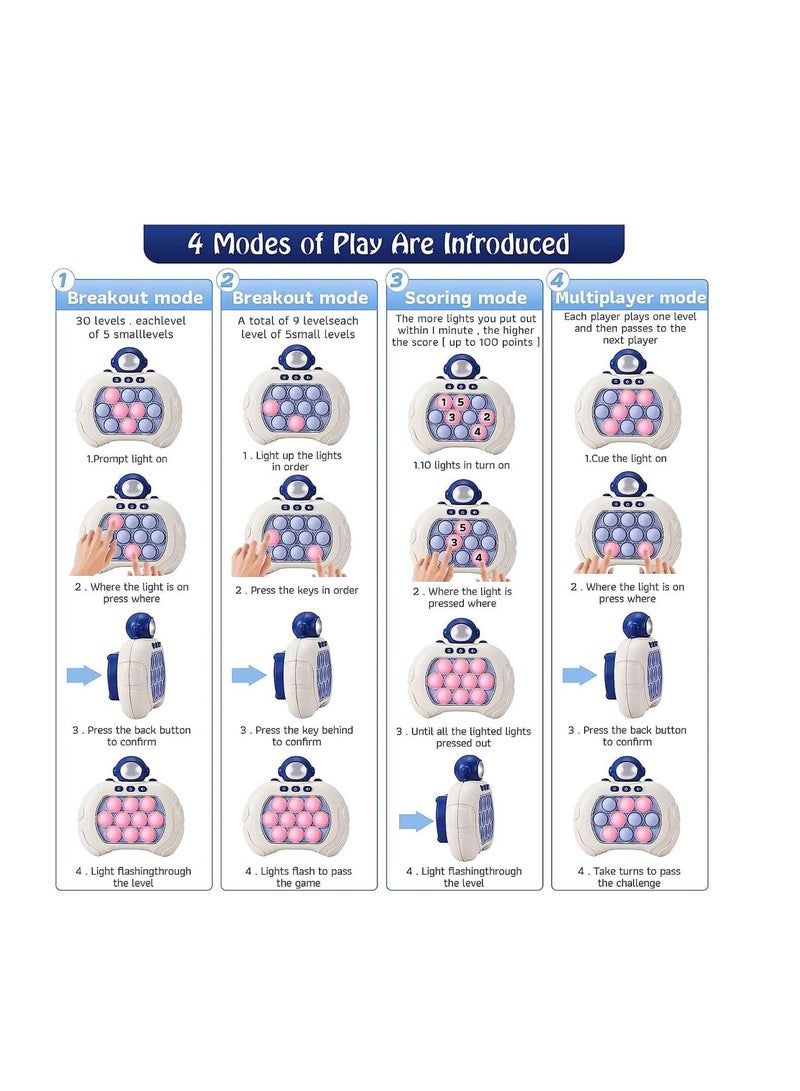 4 Modes of Play Are Introduced

1
Breakout mode
30 levels . eachlevel of 5 smalllevels

1.Prompt light on

2 . Where the light is on press where

3 . Press the back button to confirm

4 . Light flashingthrough the level

2
Breakout mode
A total of 9 levelseach level of 5small levels

1 . Light up the lights in order

2 . Press the keys in order

3 . Press the key behind to confirm

4 . Lights flash to pass the game

3
Scoring mode
The more lights you put out within I minute , the higher the score [ up to 100 points ]

1 5 3 2 4

1.10 lights in turn on

5 3 4

2 . Where the light is pressed where

3 . Until all the lighted lights pressed out

4 . Light flashingthrough the level

4
Multiplayer mode
Each player plays one level and then passes to the next player

1.Cue the light on

2 . Where the light is on press where

3 . Press the back button to confirm

4 . Take turns to pass the challenge